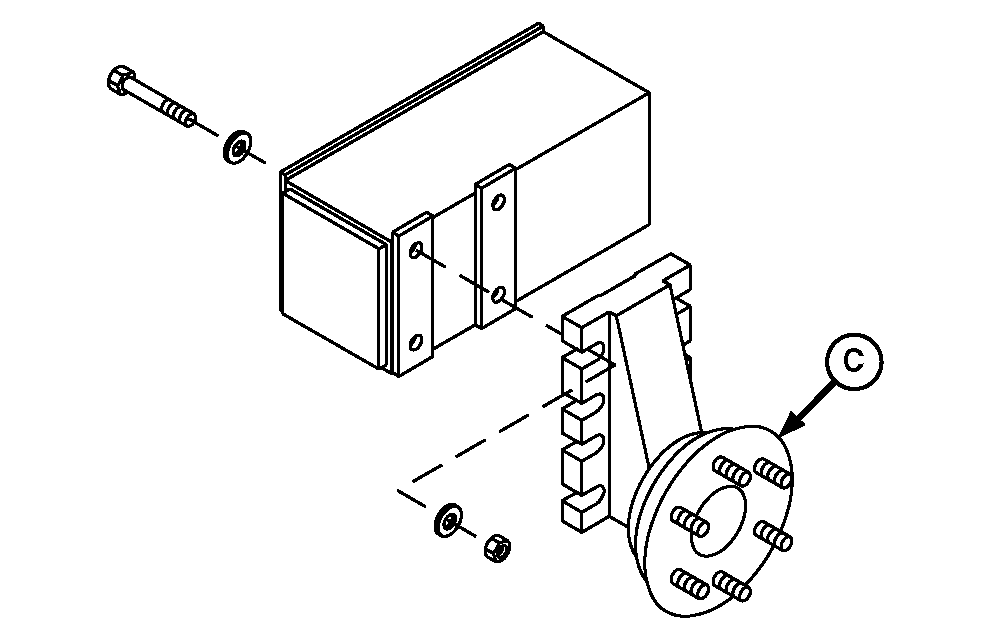 C