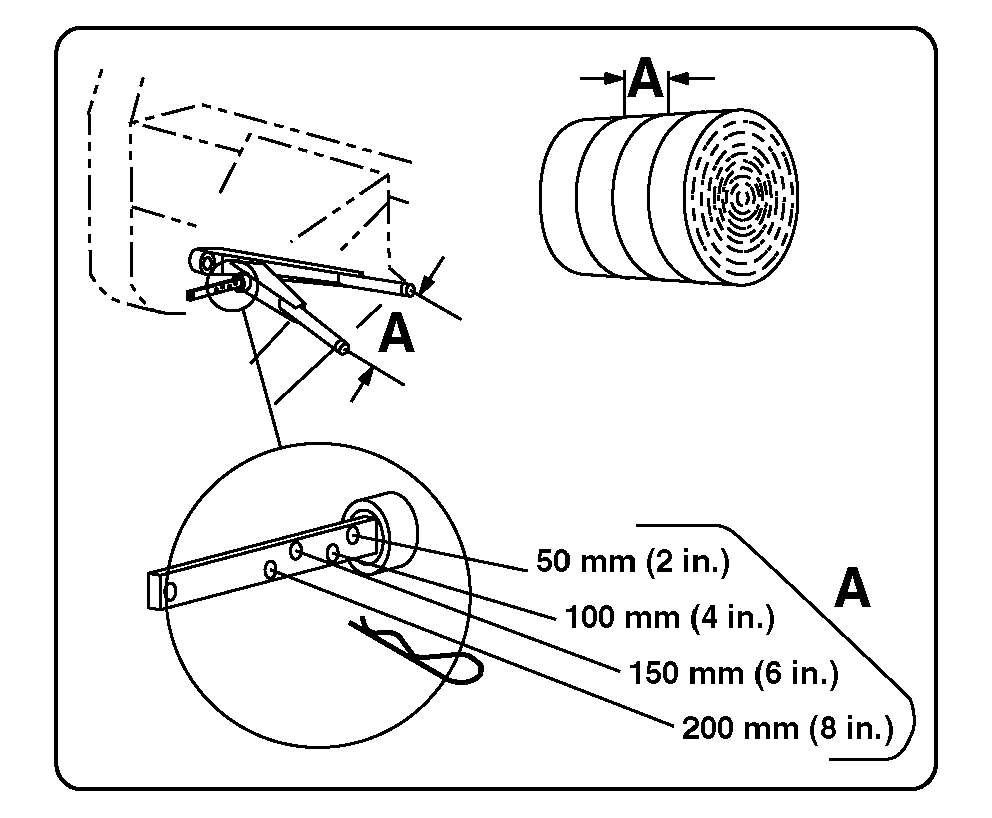 A

A

50 mm (2 in.)
100 mm (4 in.)
150 mm (6 in.)
200 mm (8 in.)

A