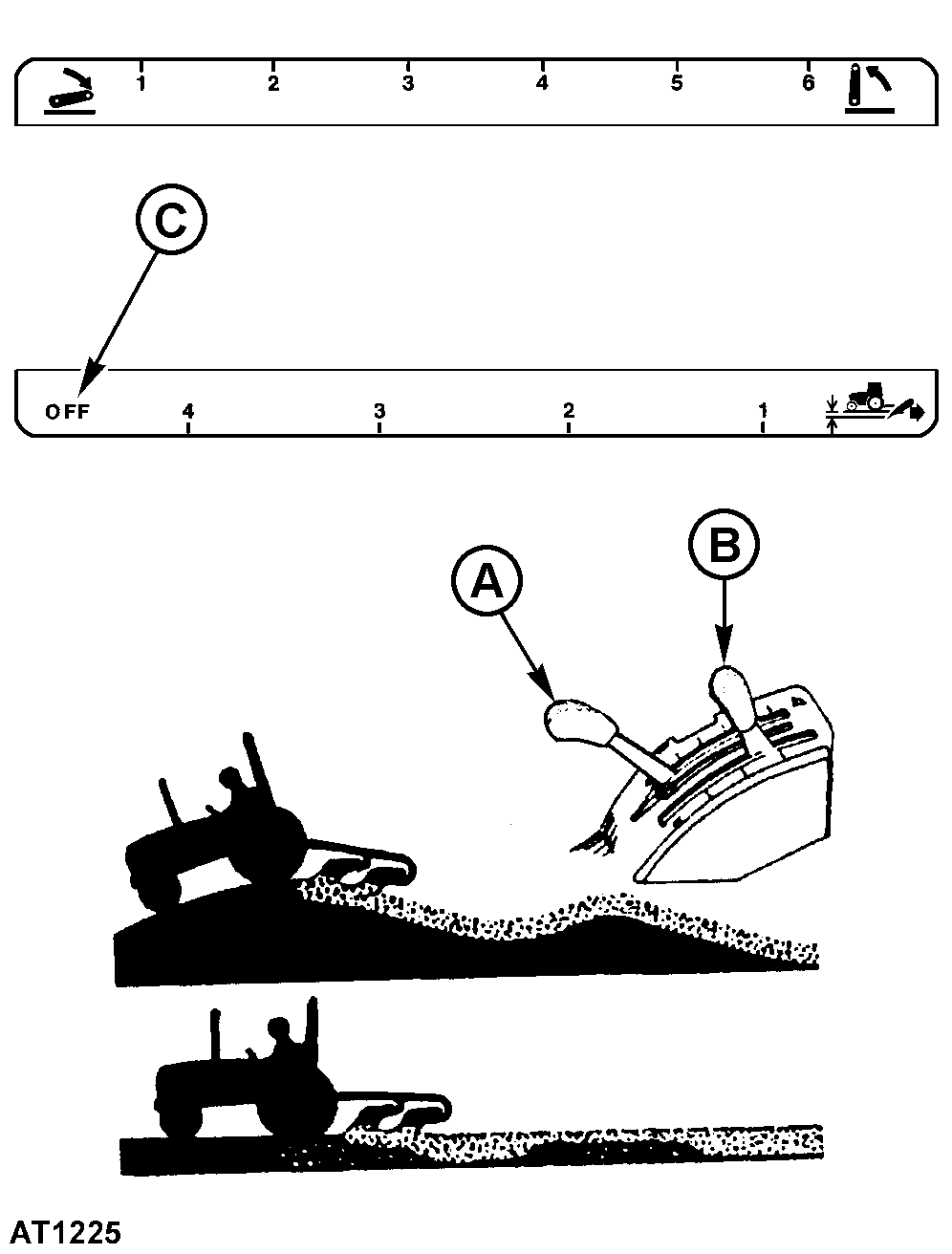 1 2 3 4 5 6

C

OFF 4 3 2 1

A

B

AT1225