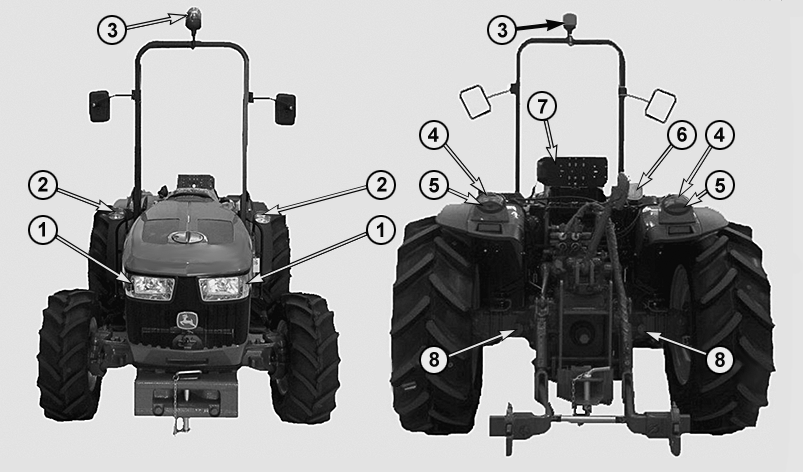 3
2
2
1
1
3
7
4
6
4
5
5
8
8