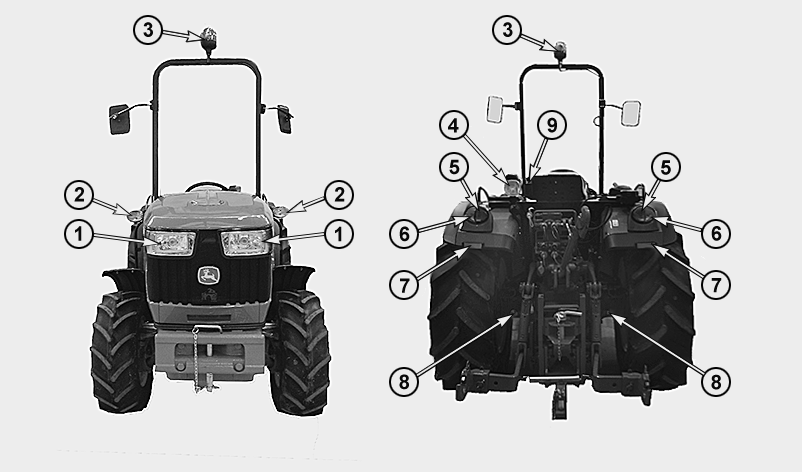 3
2
2
1
1
3
4
9
5
5
6
6
7
7
8
8