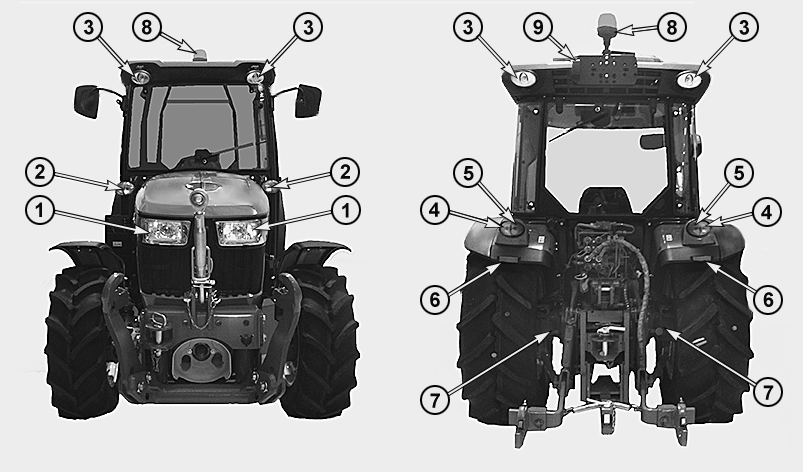 3
8
3
2
2
1
1
3
9
8
3
5
5
4
4
6
6
7
7