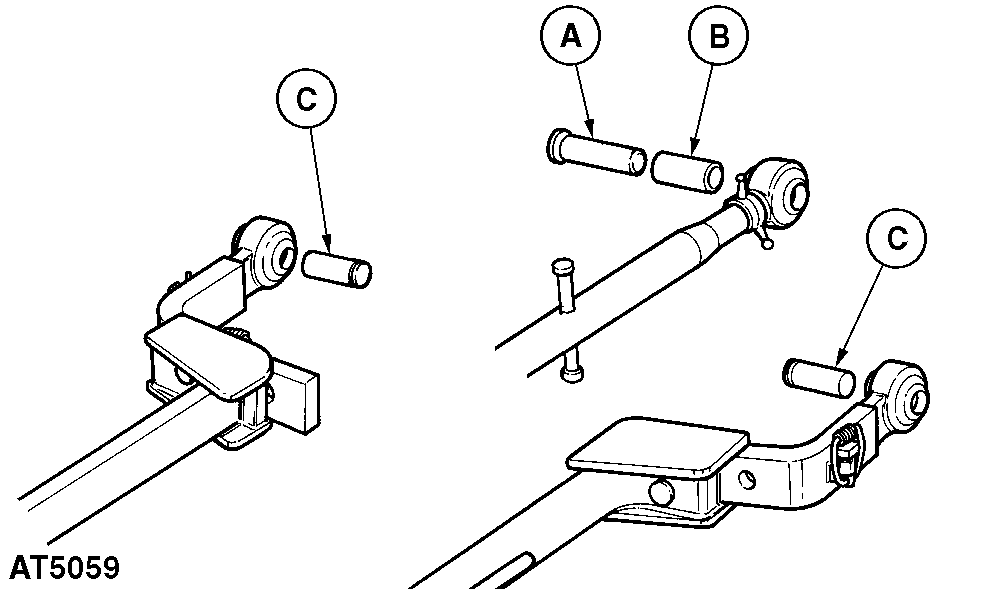 A
B
C
C
AT5059