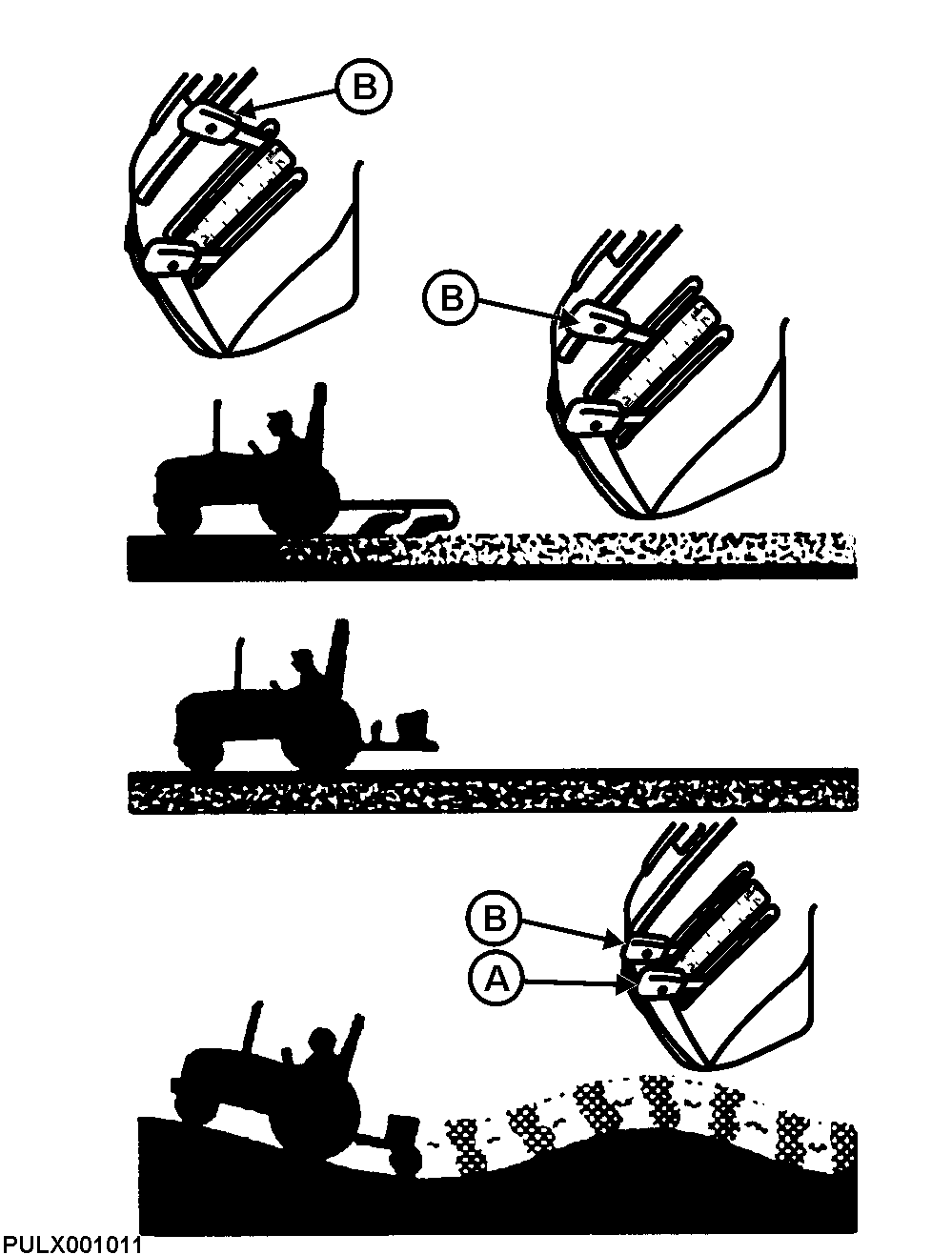 B

B

B

A

PULX001011