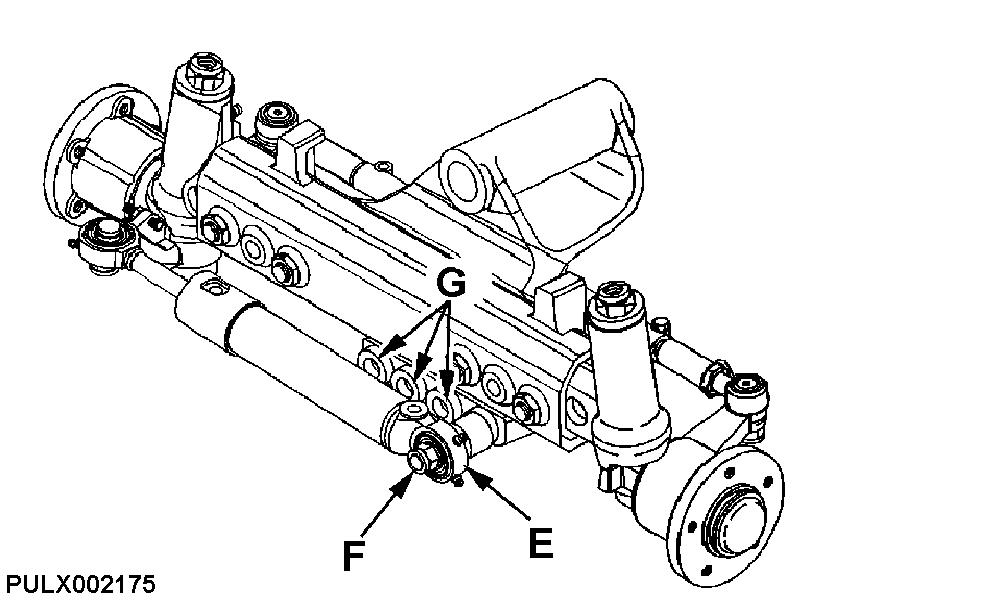 G
F
E
PULX002175