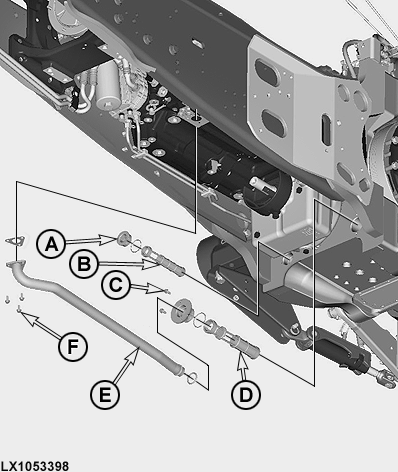 A
B
C
F
E
D
LX1053398