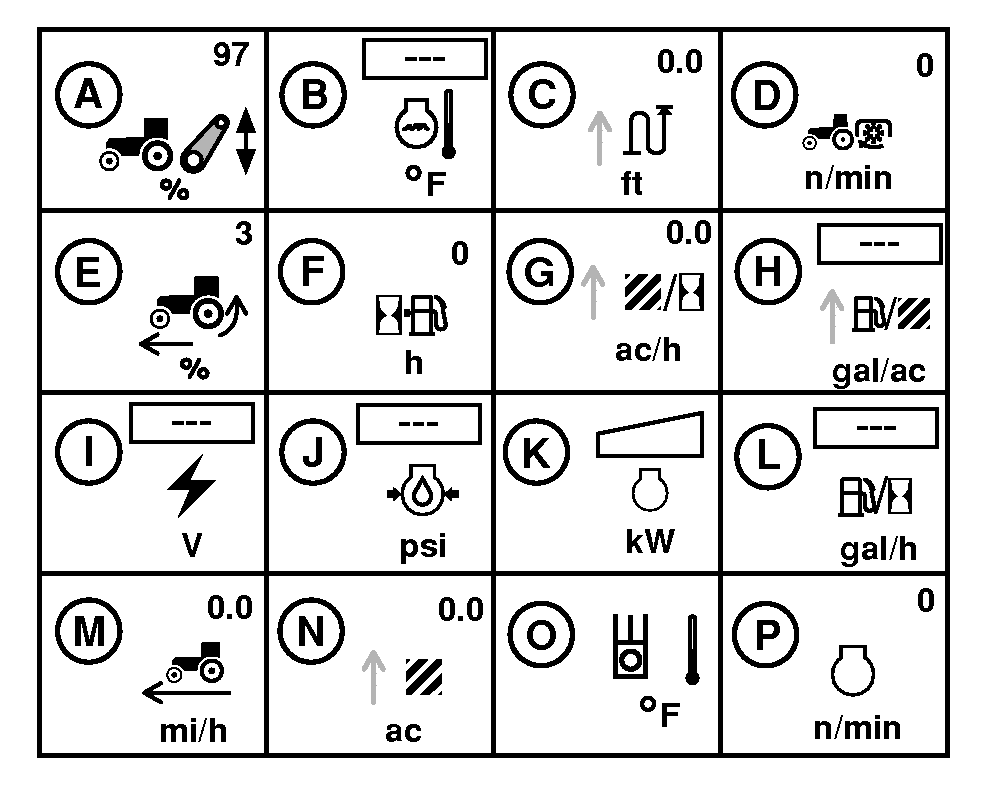 | A 97 % | B --- °F | C 0.0 ft | D 0 n/min |
|---|---|---|---|
| E 3 % | F 0 h | G 0.0 ac/h | H --- gal/ac |
| I --- V | J --- psi | K kW | L --- gal/h |
| M 0.0 mi/h | N 0.0 ac | O °F | P 0 n/min |