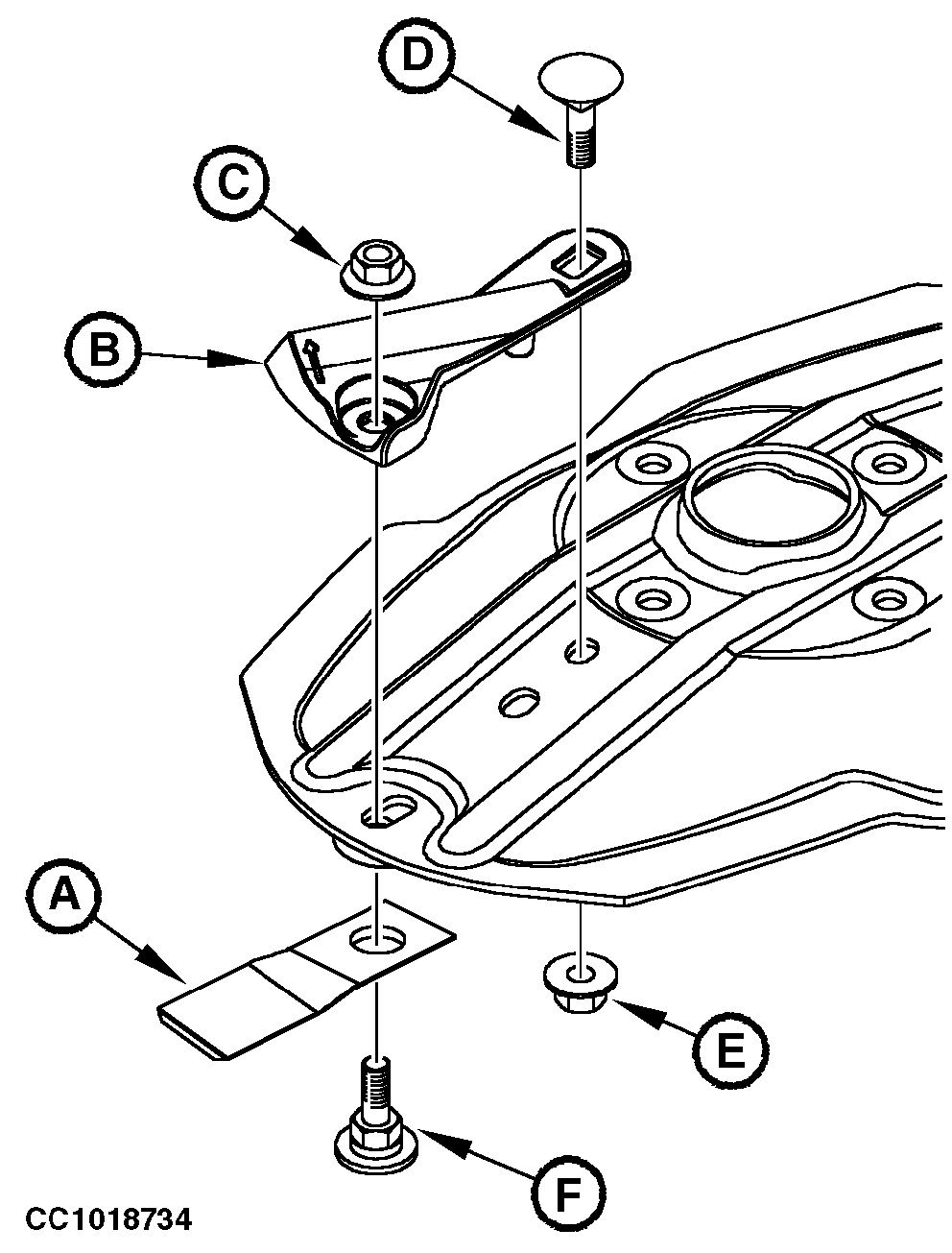 D
C
B
A
E
F
CC1018734