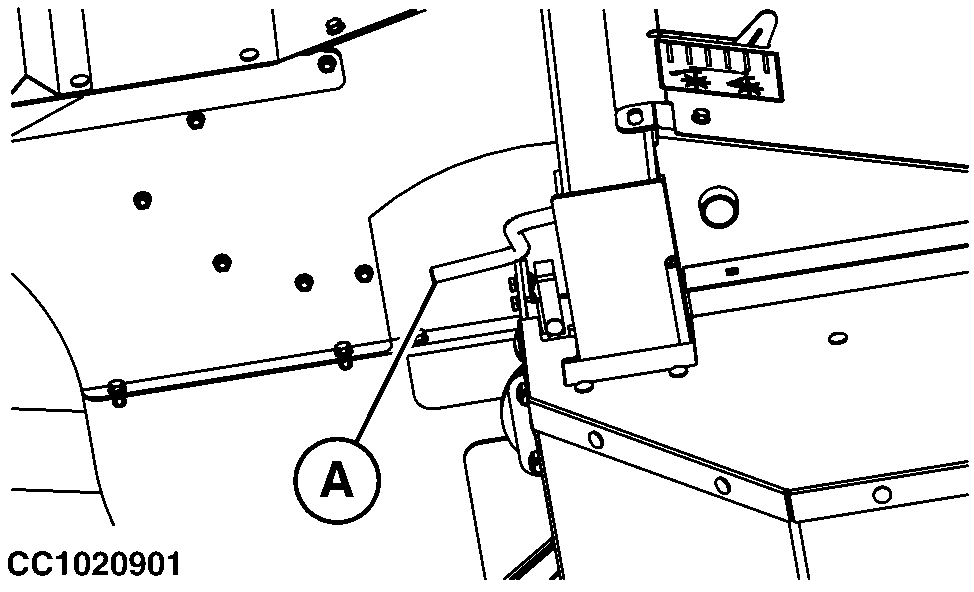 A

CC1020901