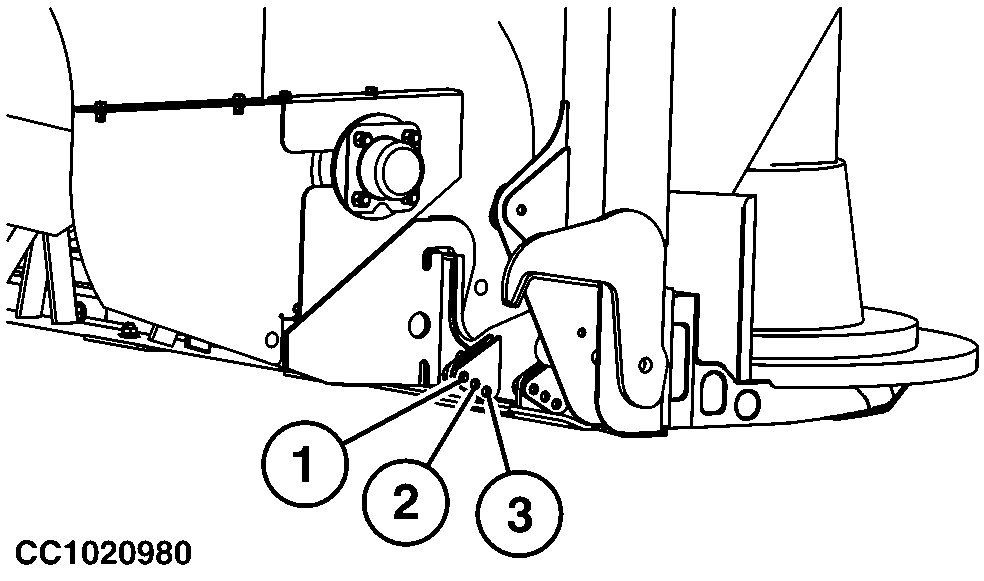 1
2
3
CC1020980