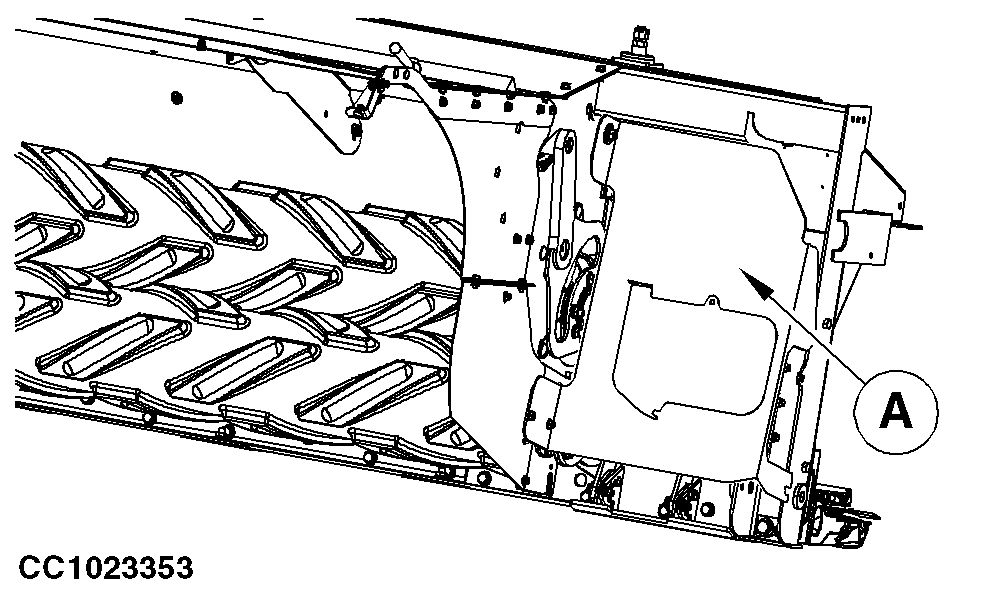 A

CC1023353