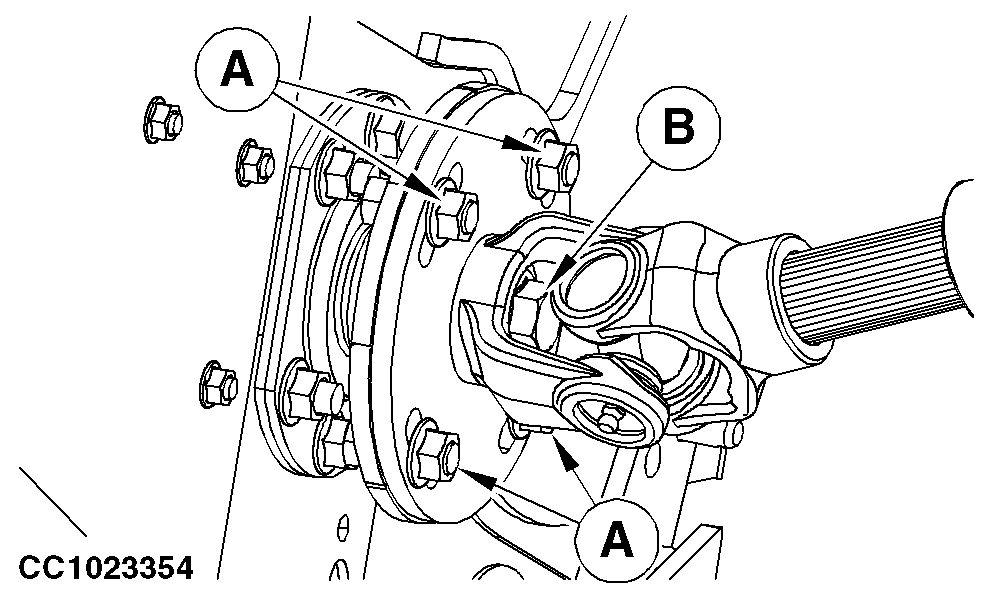 A
B
A
CC1023354