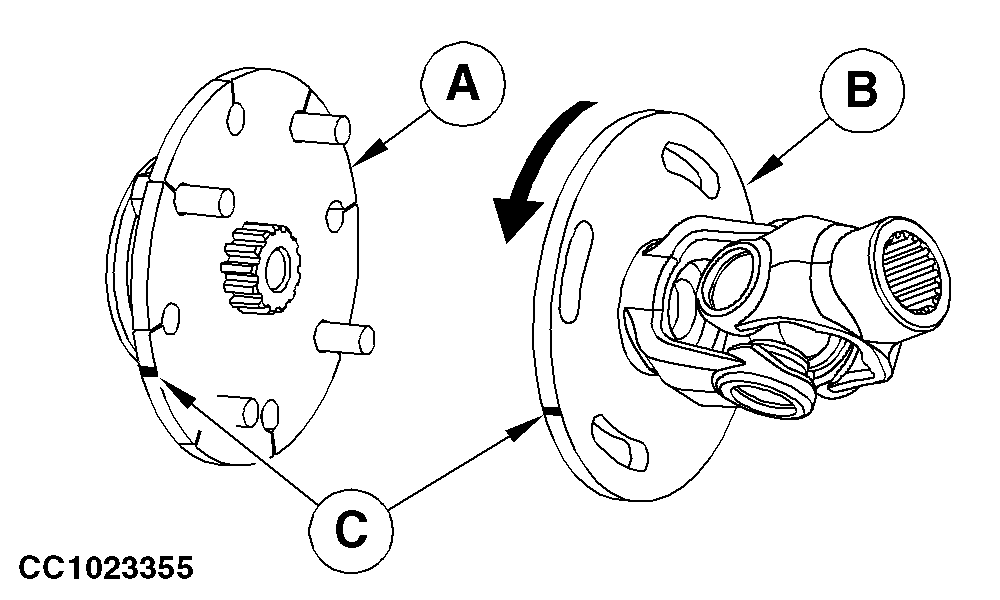 A
B
C
CC1023355