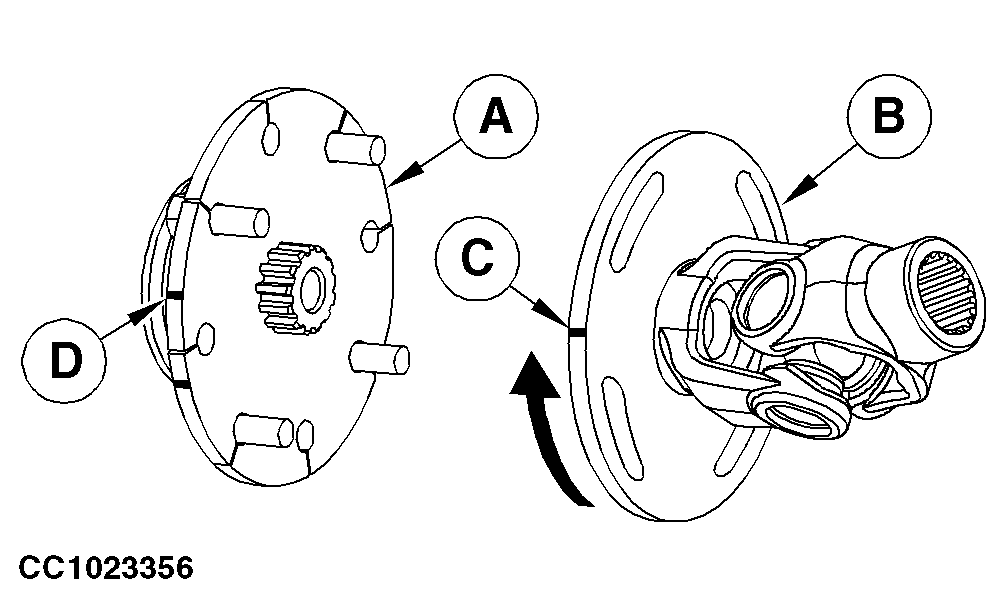 A
B
C
D
CC1023356