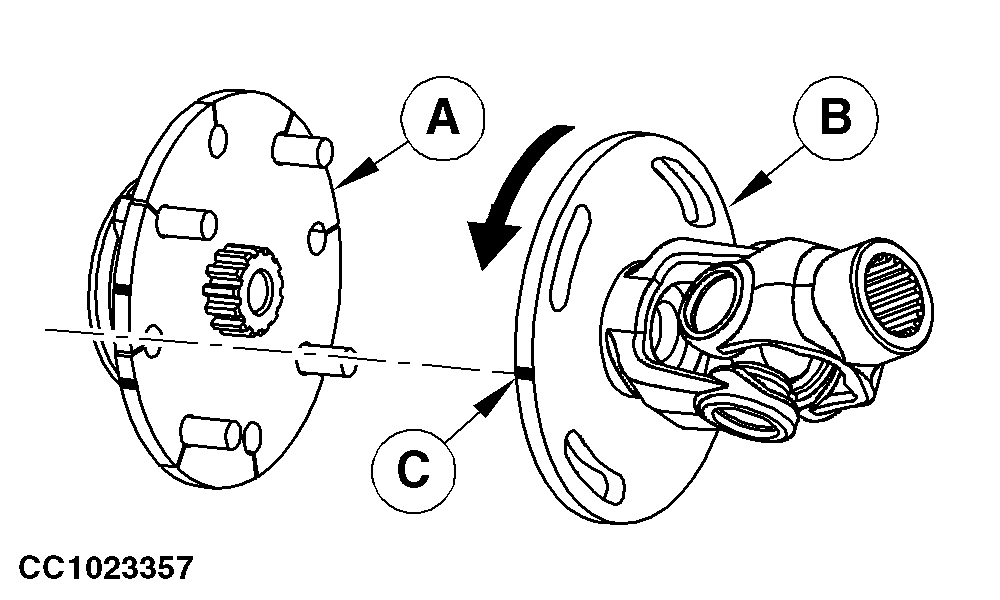 A

B

C

CC1023357