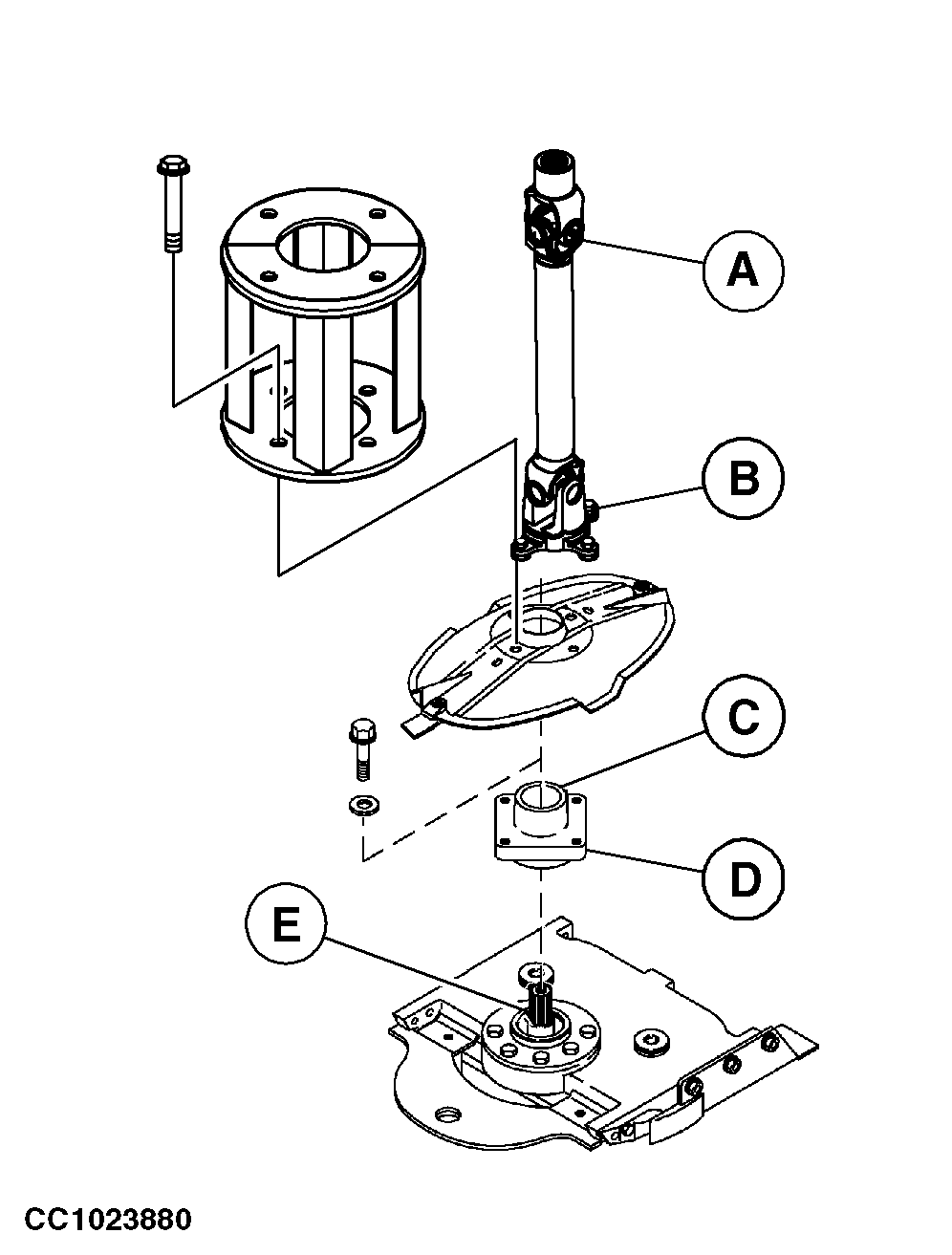 A

B

C

D

E

CC1023880