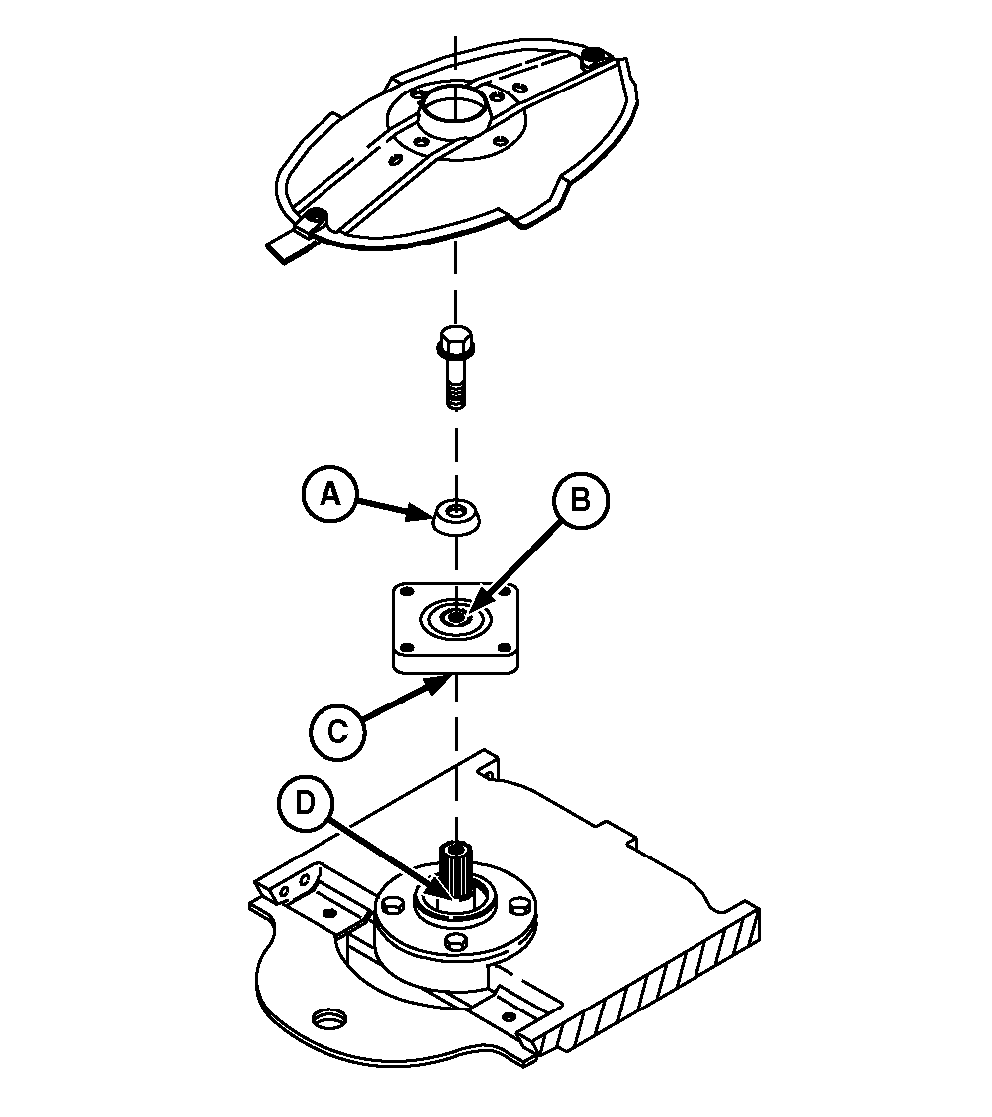 A
B
C
D