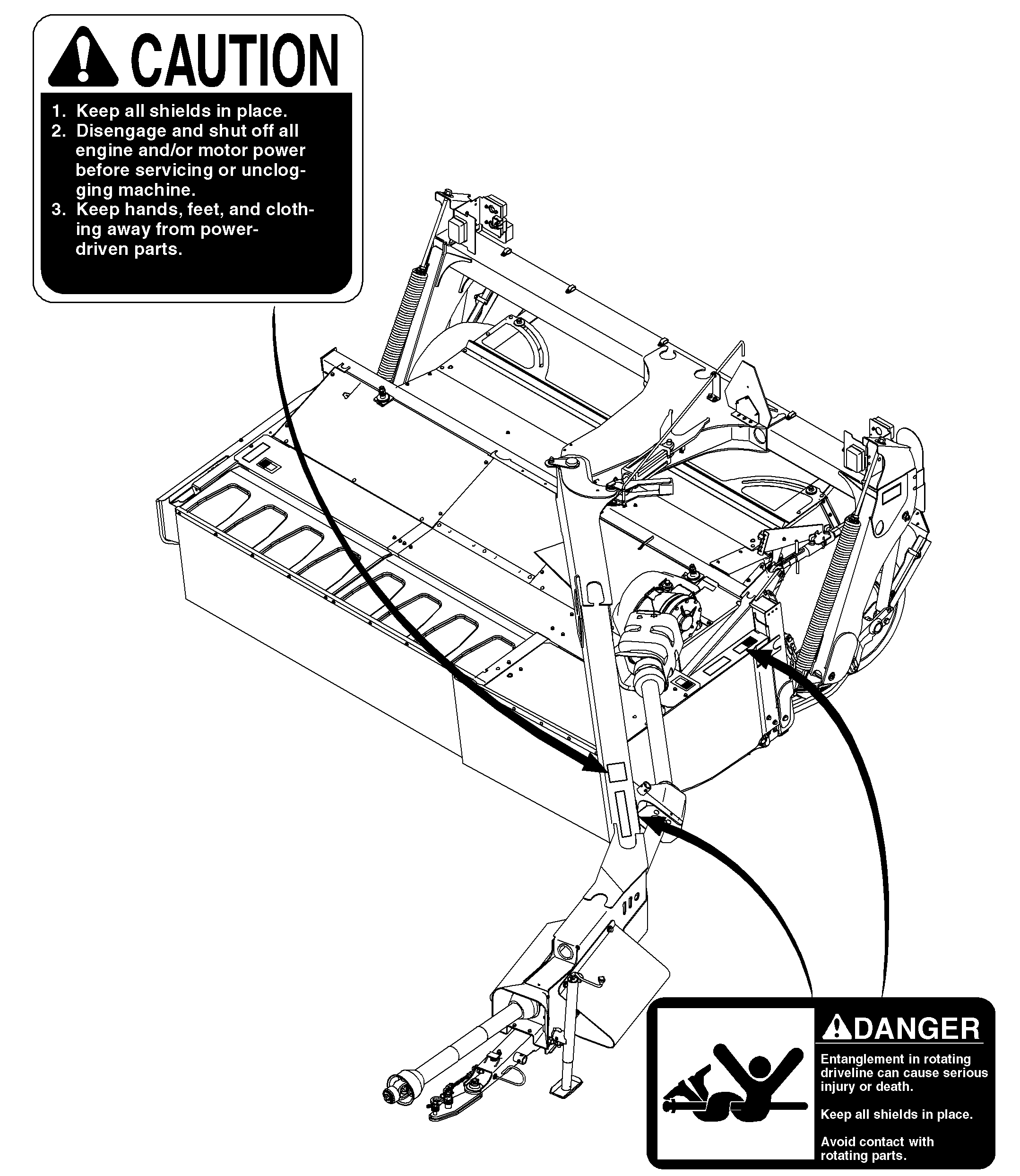 CAUTION

1. Keep all shields in place.
2. Disengage and shut off all engine and/or motor power before servicing or unclogging machine.
3. Keep hands, feet, and clothing away from power-driven parts.

DANGER

Entanglement in rotating driveline can cause serious injury or death.

Keep all shields in place.

Avoid contact with rotating parts.