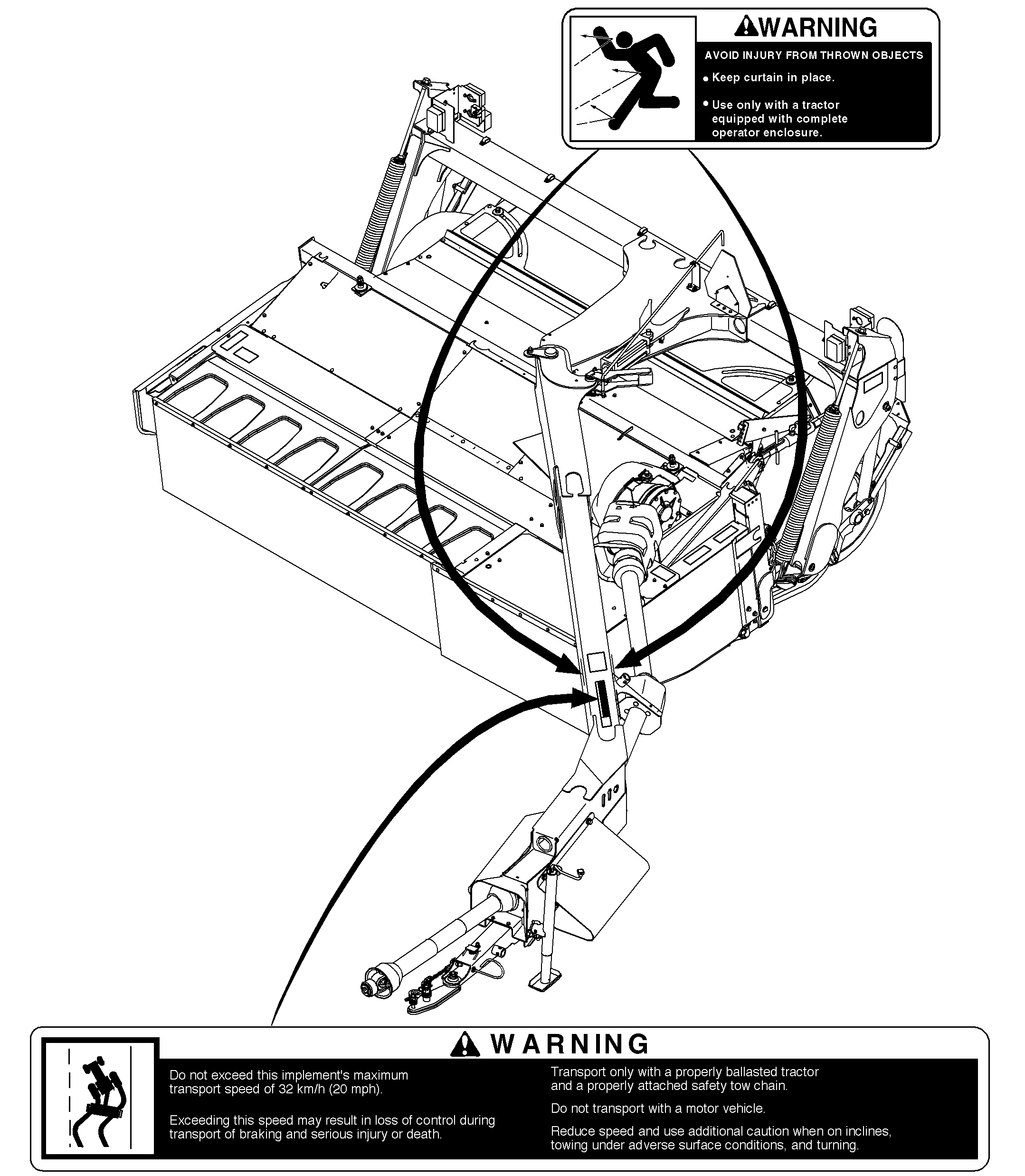 WARNING

AVOID INJURY FROM THROWN OBJECTS

• Keep curtain in place.

• Use only with a tractor equipped with complete operator enclosure.

WARNING

Do not exceed this implement's maximum transport speed of 32 km/h (20 mph).

Exceeding this speed may result in loss of control during transport of braking and serious injury or death.

Transport only with a properly ballasted tractor and a properly attached safety tow chain.

Do not transport with a motor vehicle.

Reduce speed and use additional caution when on inclines, towing under adverse surface conditions, and turning.