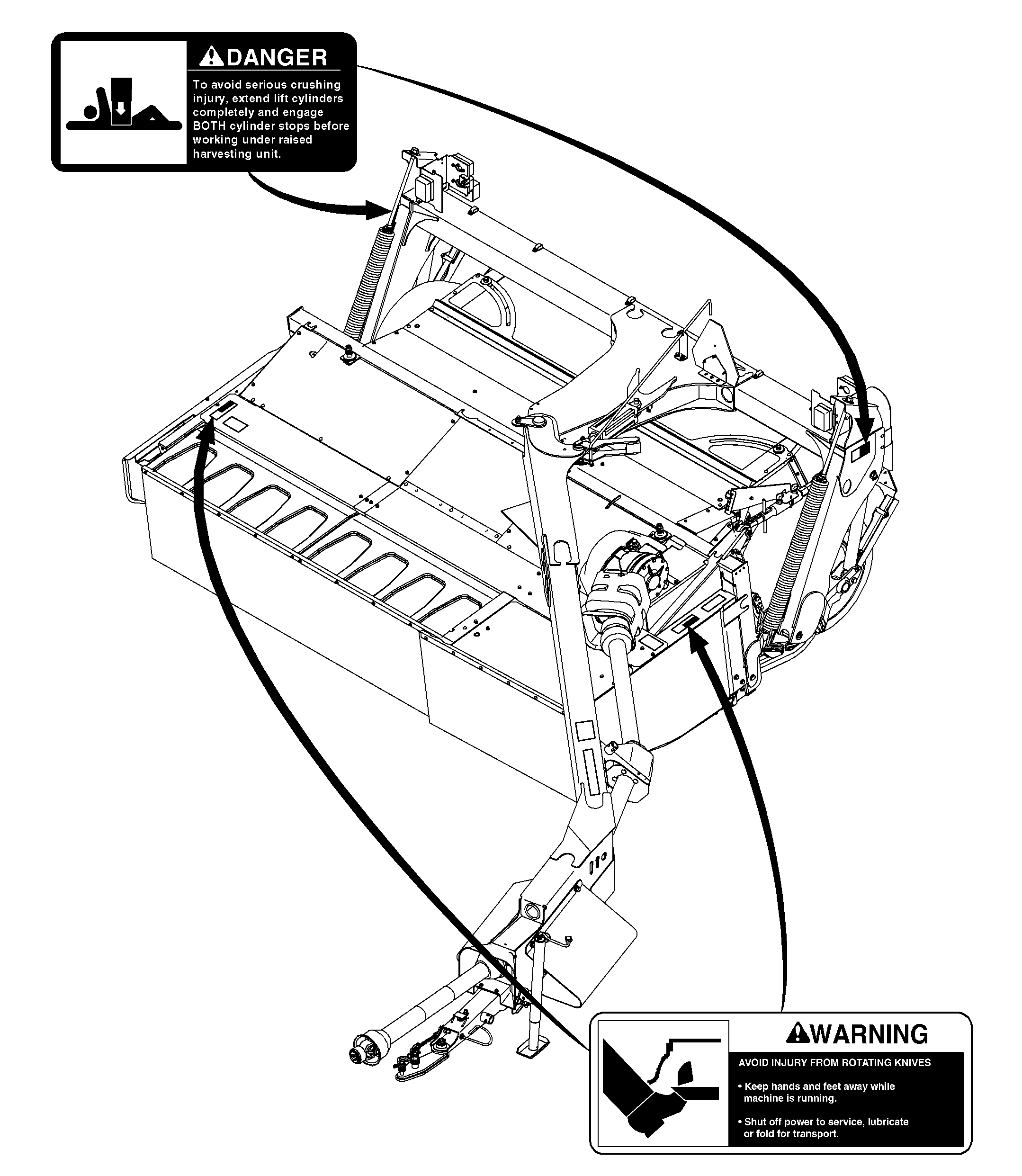 DANGER

To avoid serious crushing injury, extend lift cylinders completely and engage BOTH cylinder stops before working under raised harvesting unit.

WARNING

AVOID INJURY FROM ROTATING KNIVES

• Keep hands and feet away while machine is running.

• Shut off power to service, lubricate or fold for transport.