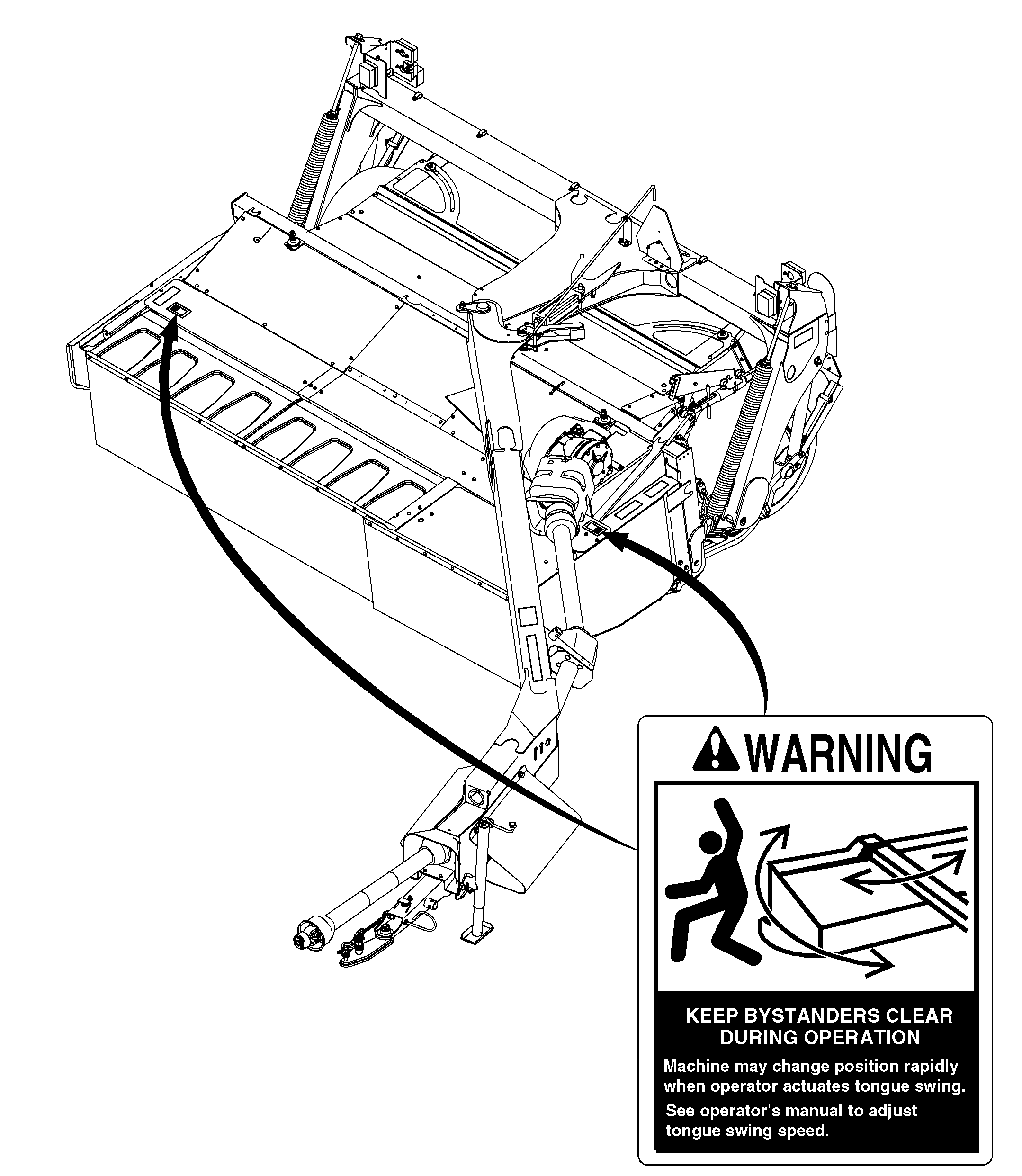 WARNING

KEEP BYSTANDERS CLEAR DURING OPERATION

Machine may change position rapidly when operator actuates tongue swing.

See operator's manual to adjust tongue swing speed.