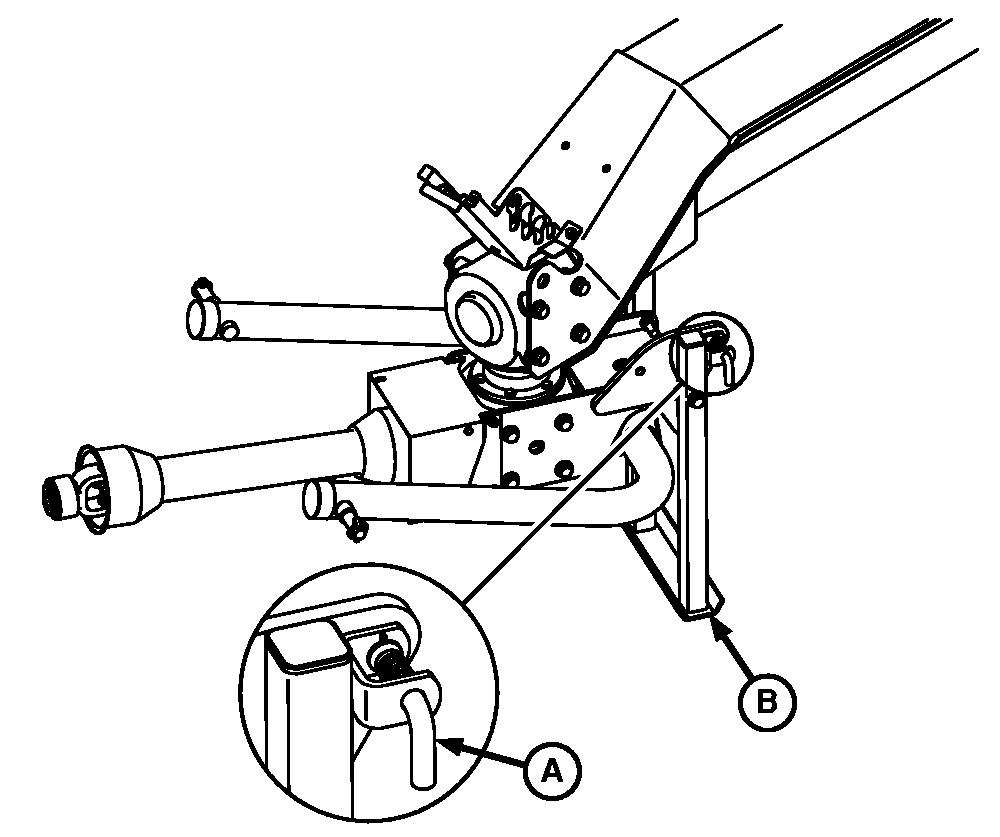 B

A