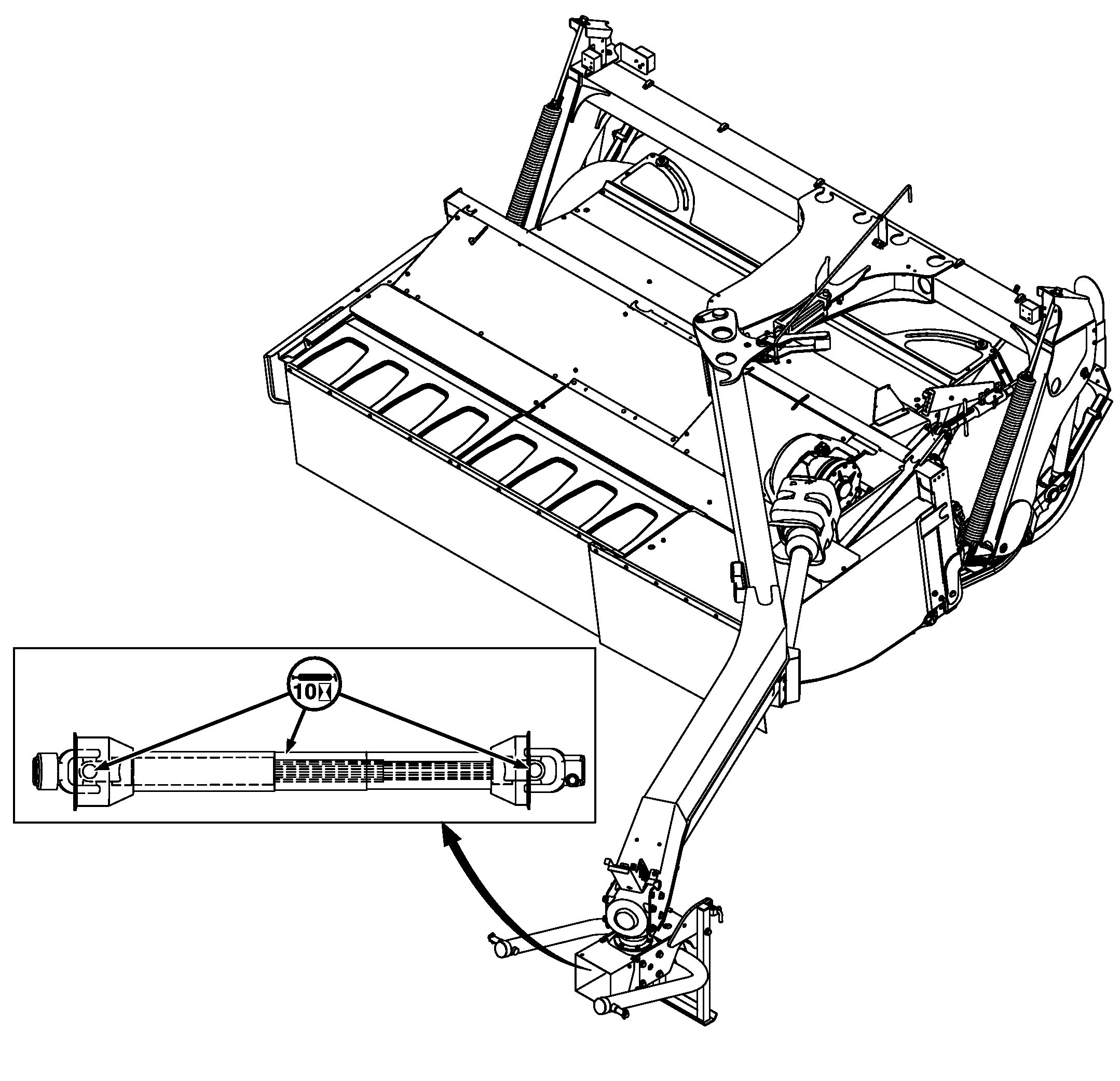 10