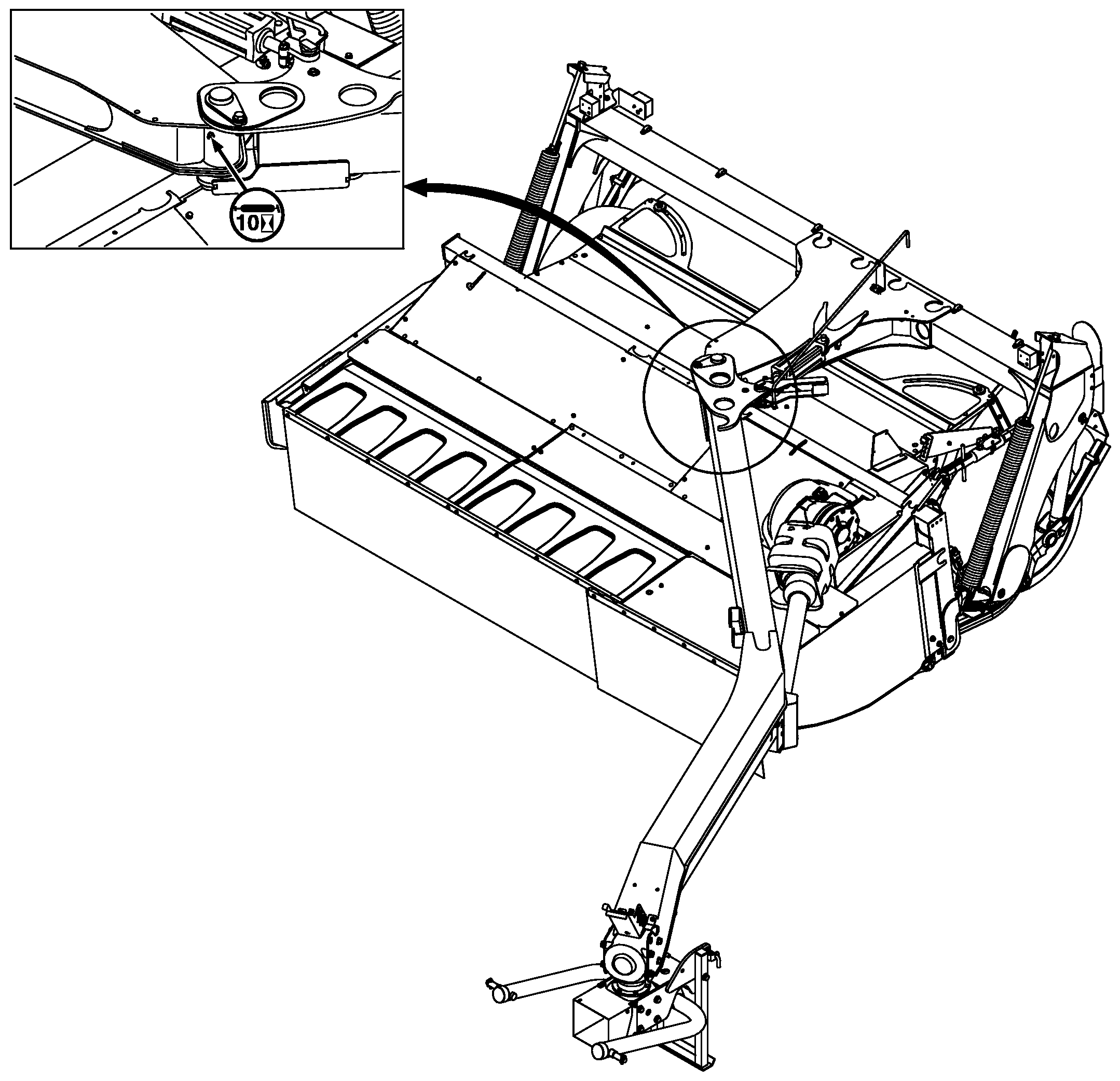 10