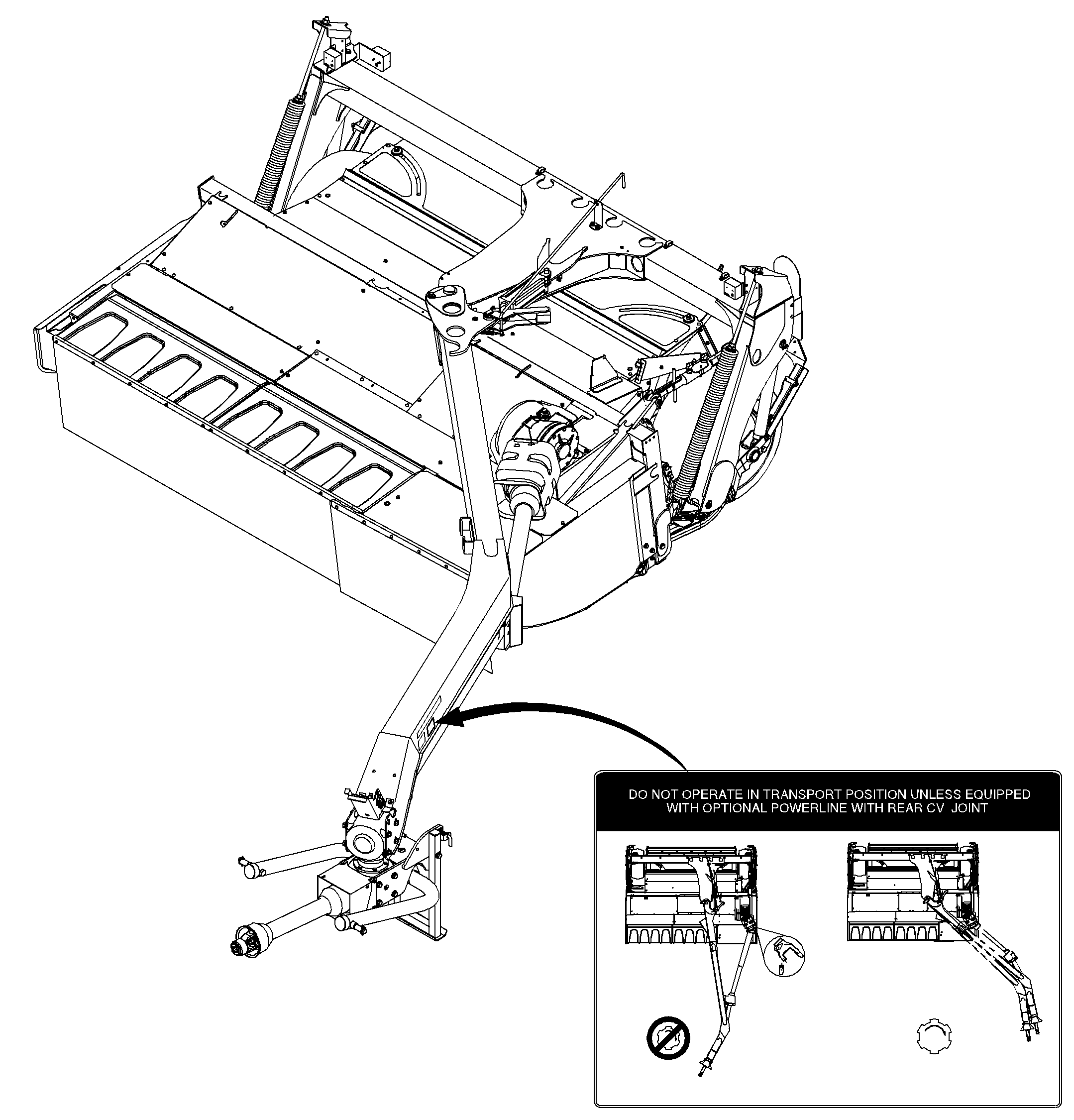 DO NOT OPERATE IN TRANSPORT POSITION UNLESS EQUIPPED WITH OPTIONAL POWERLINE WITH REAR CV JOINT