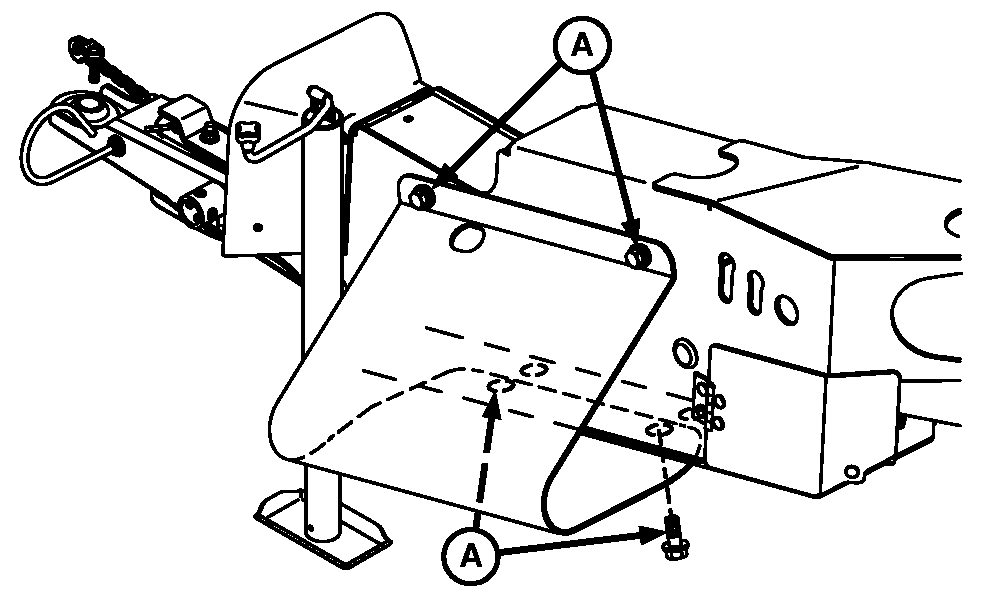 A
A