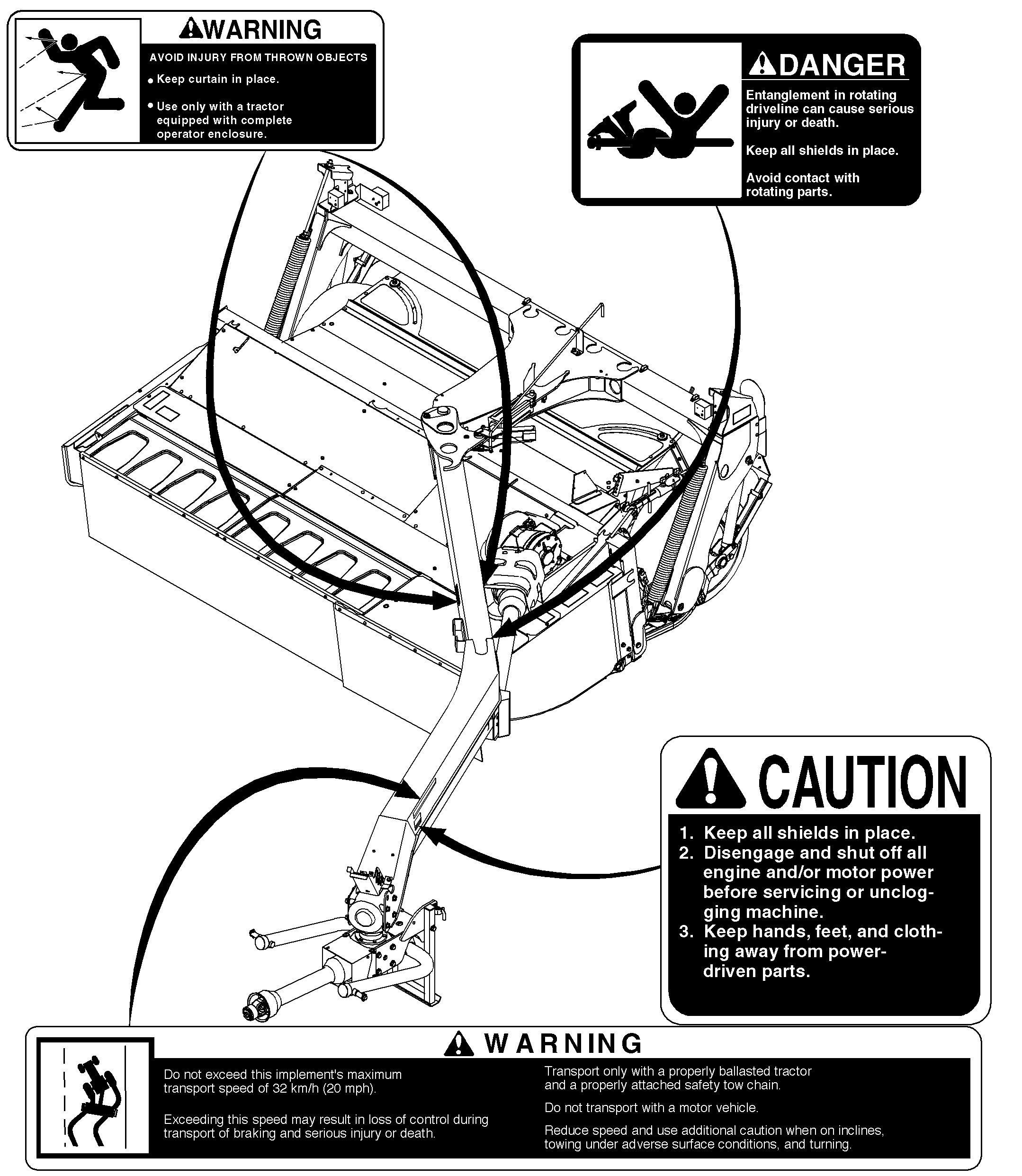 WARNING

AVOID INJURY FROM THROWN OBJECTS

• Keep curtain in place.

• Use only with a tractor equipped with complete operator enclosure.

DANGER

Entanglement in rotating driveline can cause serious injury or death.

Keep all shields in place.

Avoid contact with rotating parts.

CAUTION

1. Keep all shields in place.
2. Disengage and shut off all engine and/or motor power before servicing or unclogging machine.
3. Keep hands, feet, and clothing away from power-driven parts.

WARNING

Do not exceed this implement's maximum transport speed of 32 km/h (20 mph).

Exceeding this speed may result in loss of control during transport of braking and serious injury or death.

Transport only with a properly ballasted tractor and a properly attached safety tow chain.

Do not transport with a motor vehicle.

Reduce speed and use additional caution when on inclines, towing under adverse surface conditions, and turning.