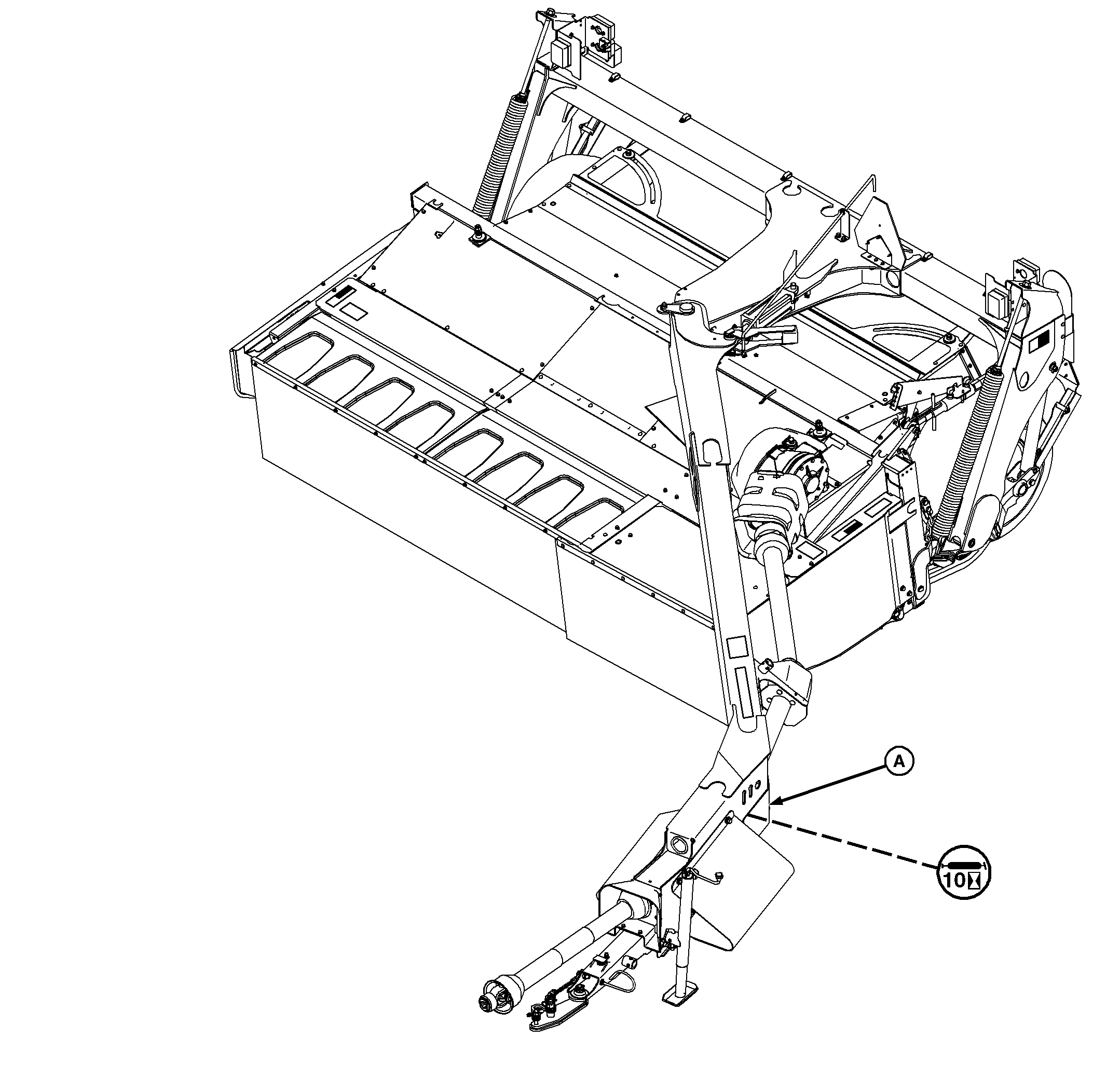 A

10