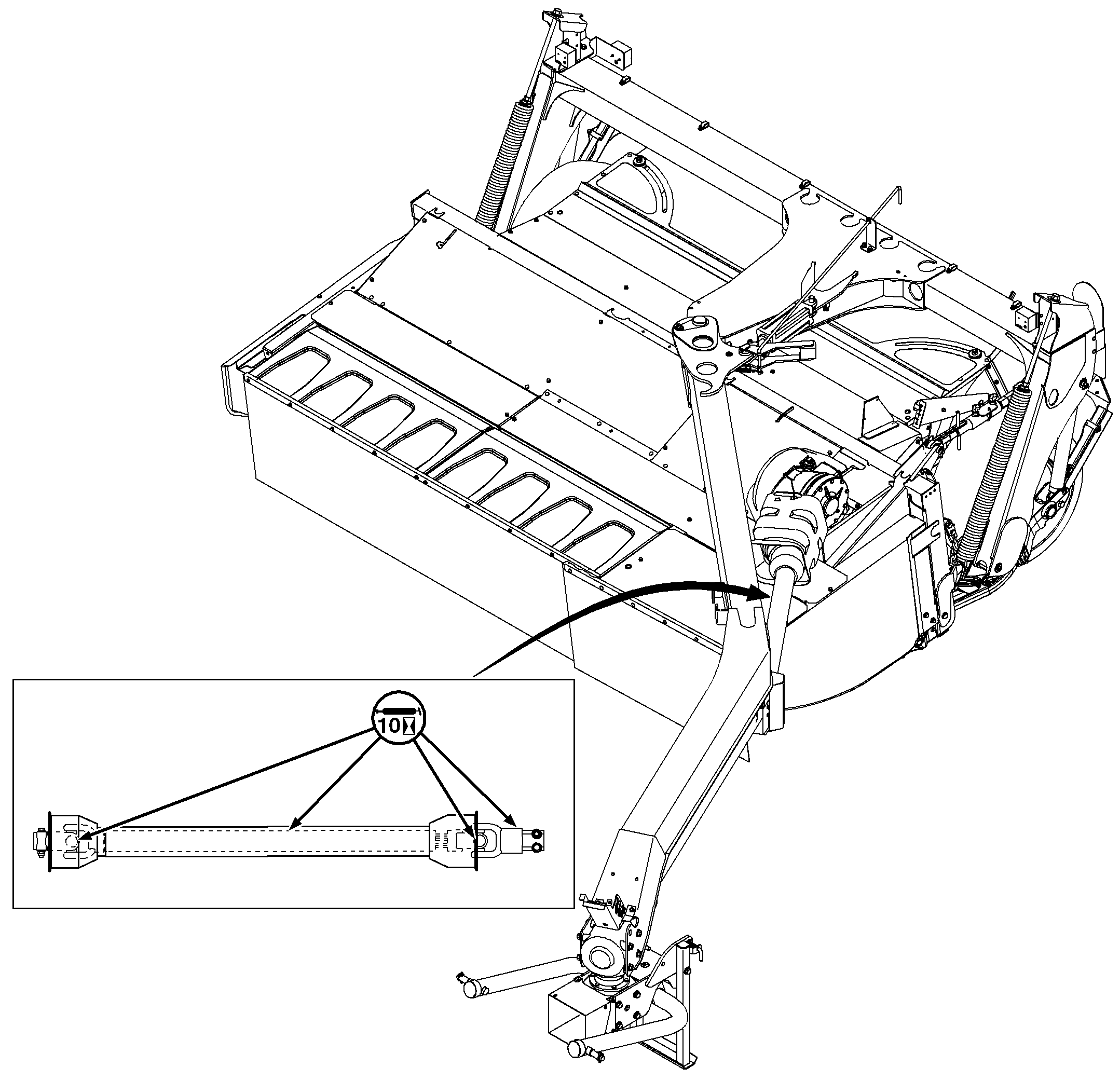 10