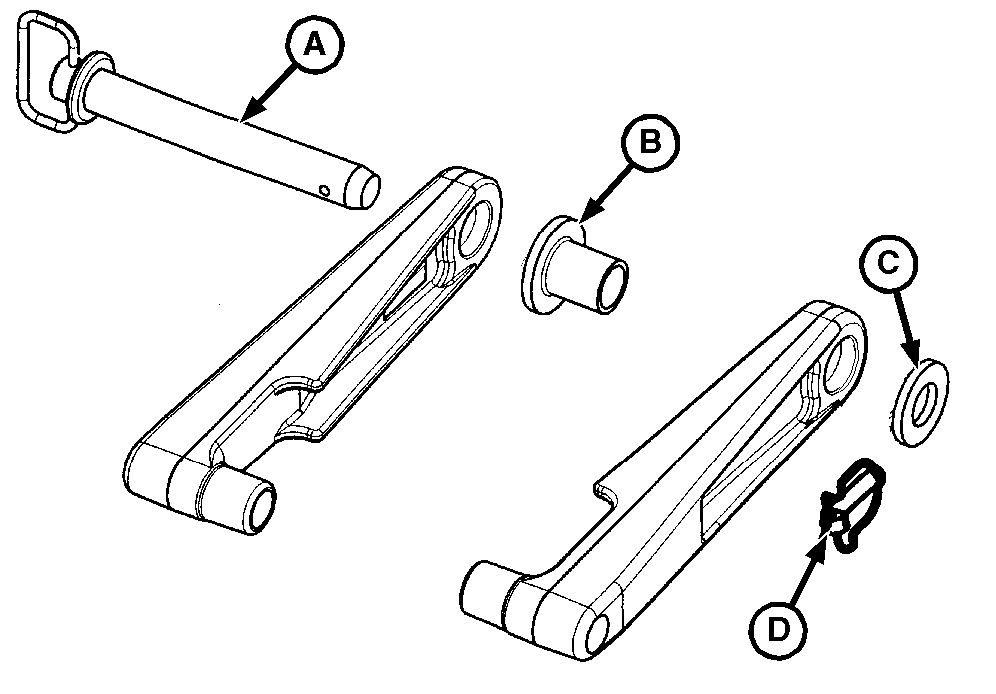 A
B
C
D