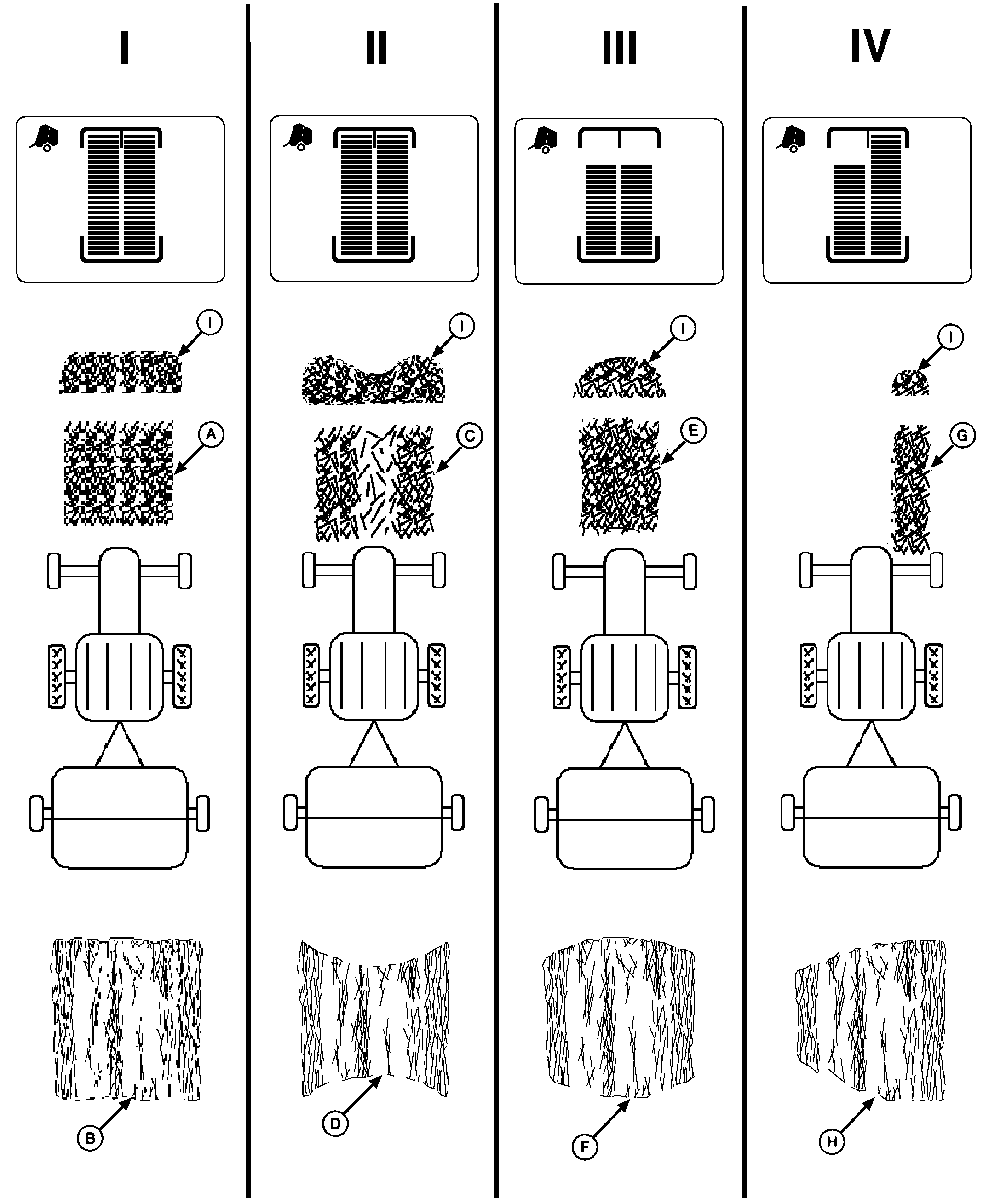 I

I

A

B

II

I

C

D

III

I

E

F

IV

I

G

H