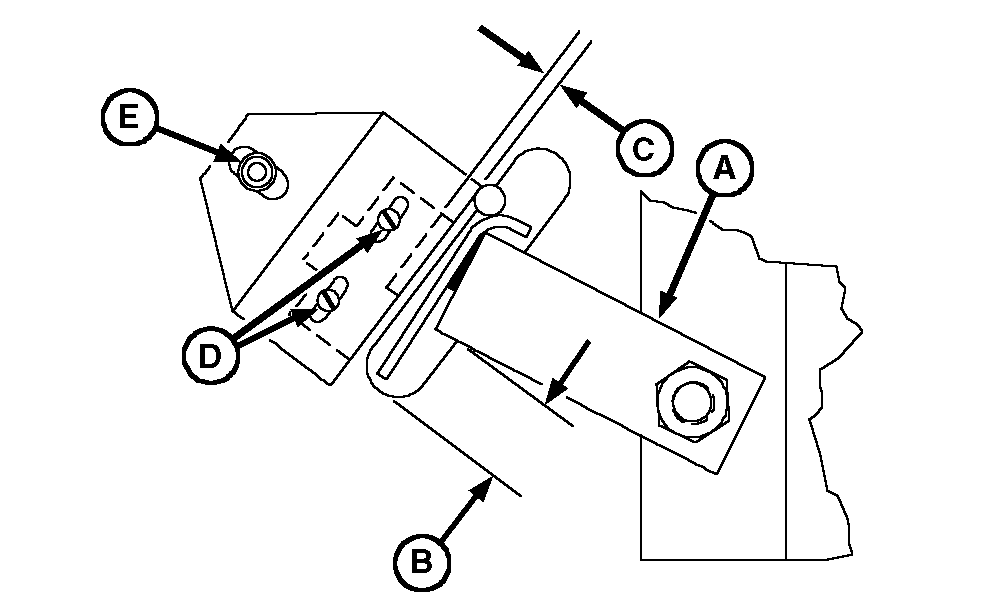 E
C
A
D
B