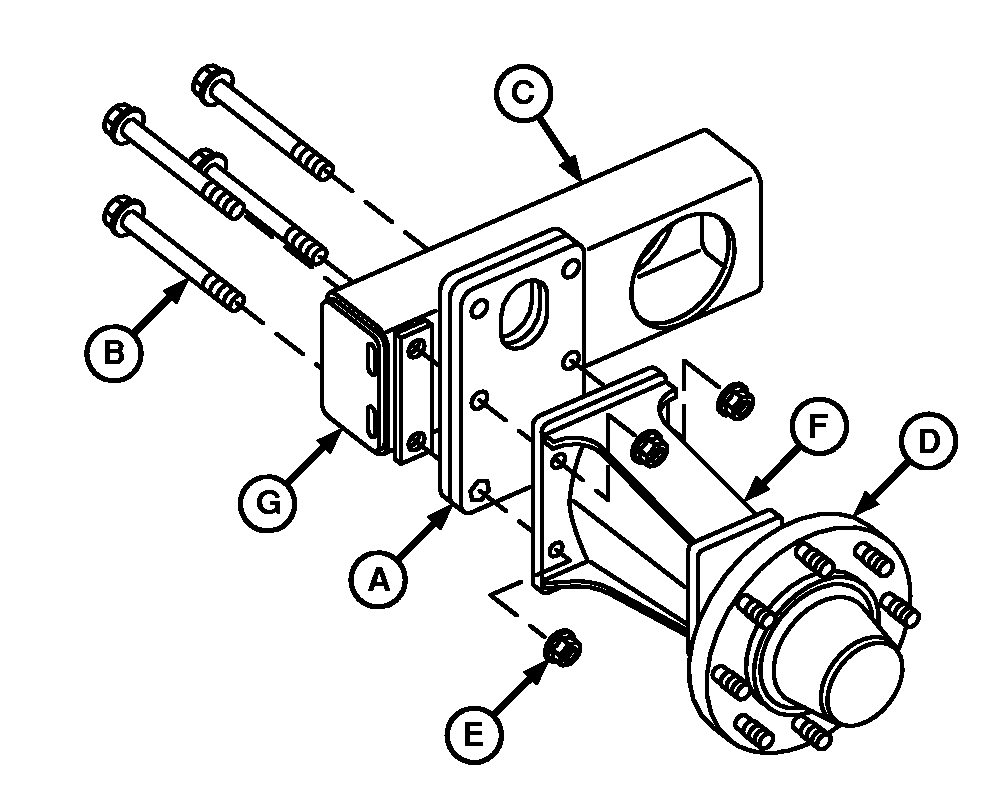 C
B
G
A
F
D
E