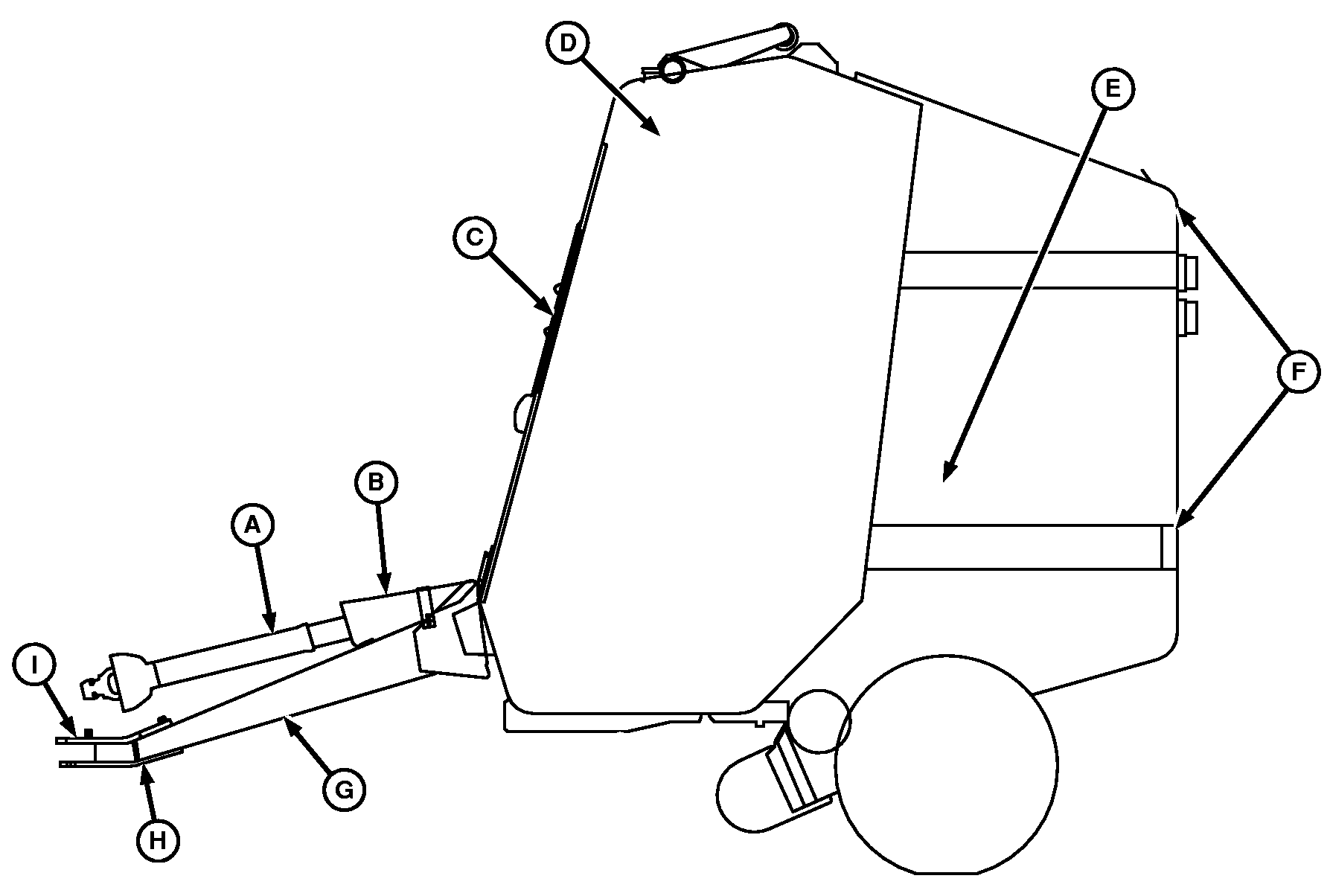 D
E
C
F
B
A
I
G
H