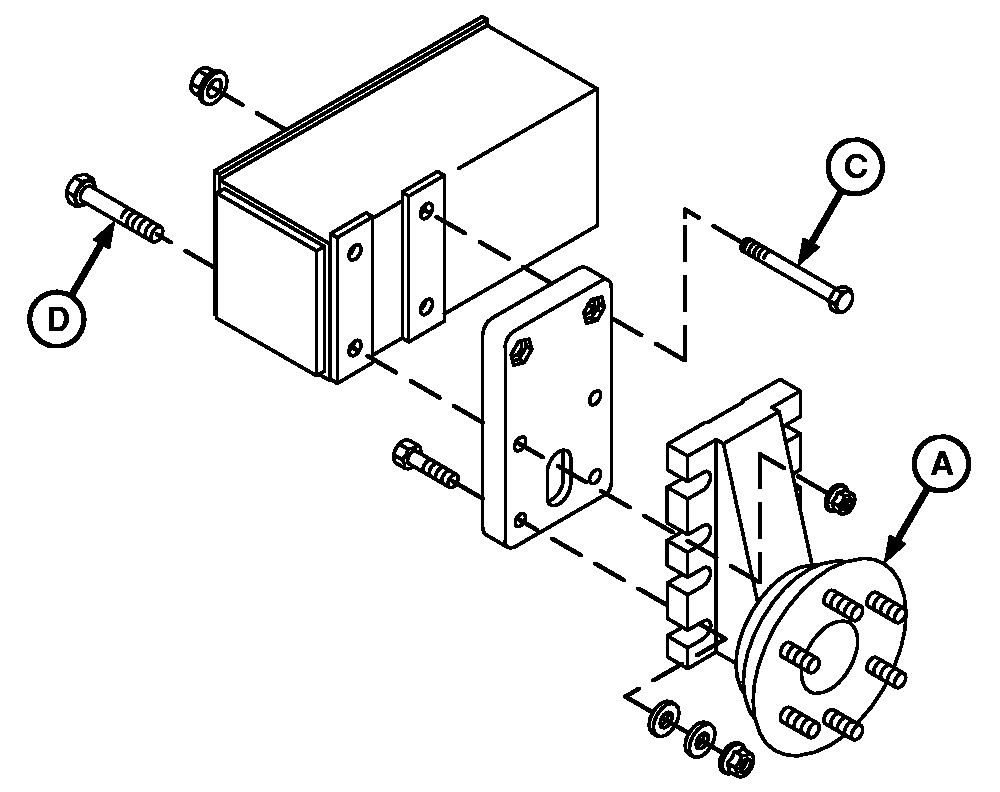 C
D
A