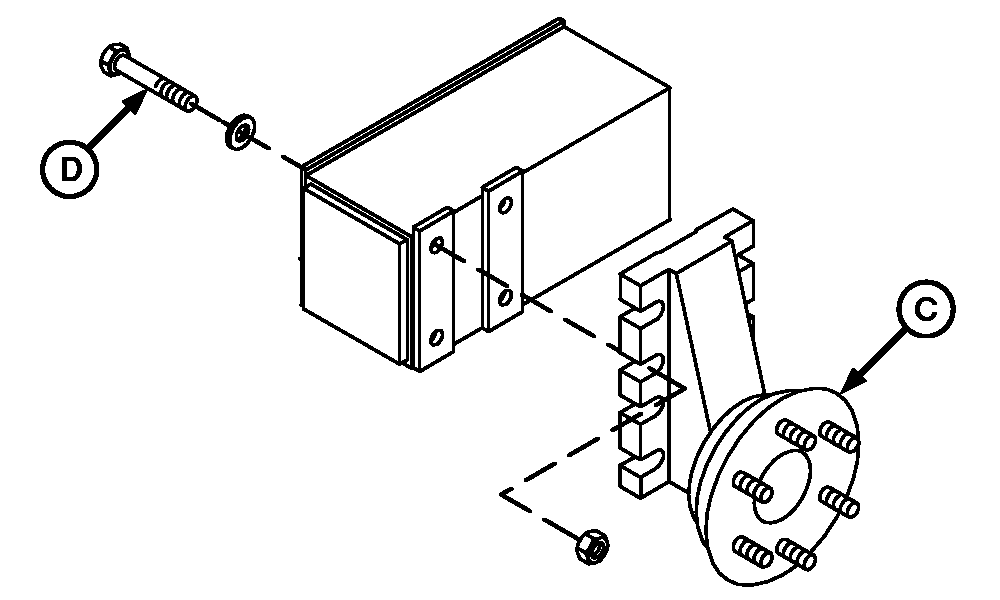 D
C