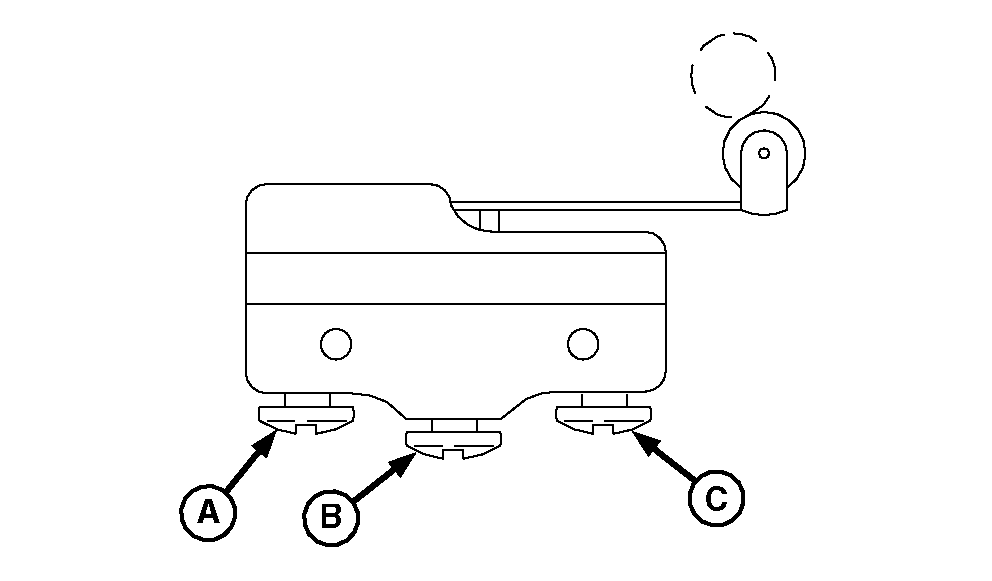 A
B
C