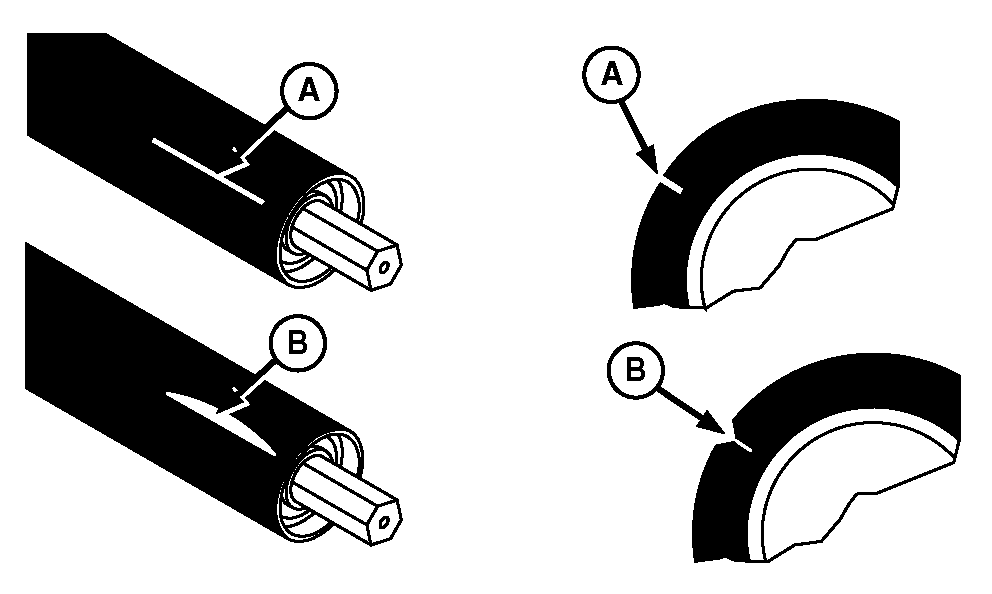 A
B
A
B