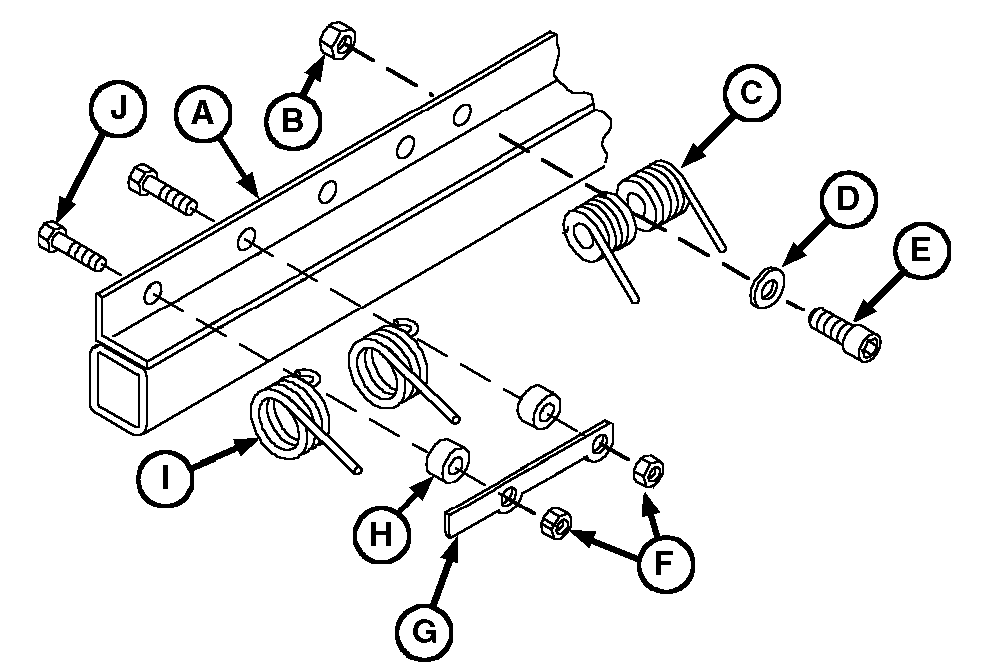 J
A
B
C
D
E
I
H
G
F