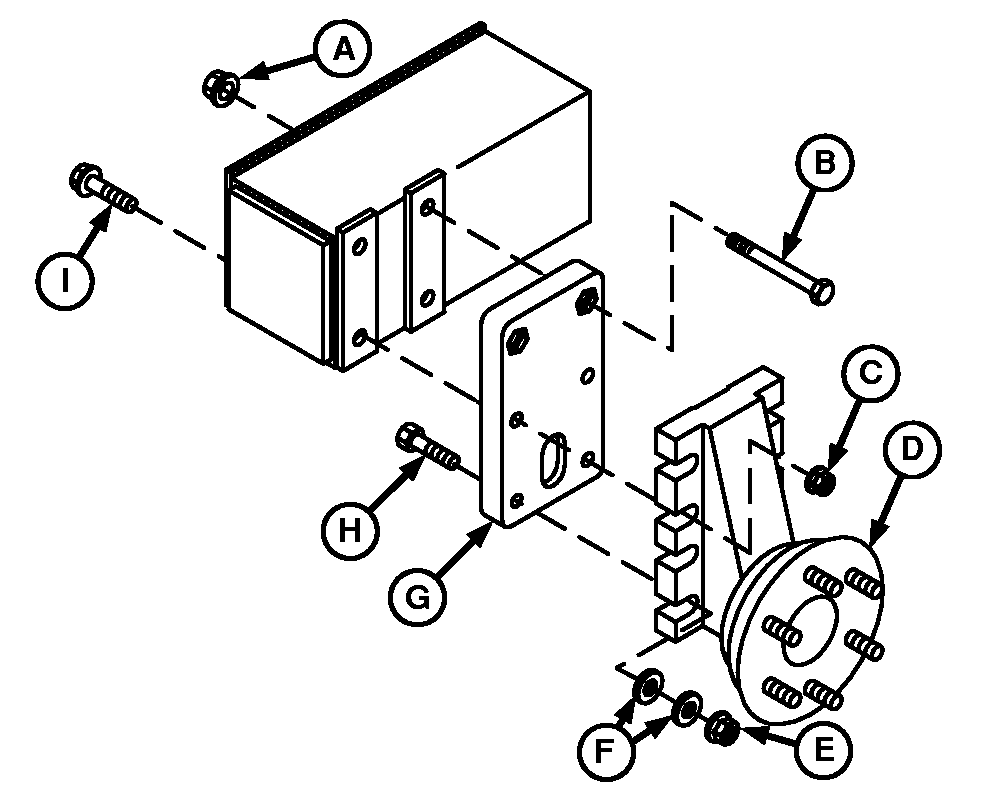 A
B
I
C
D
H
G
F
E