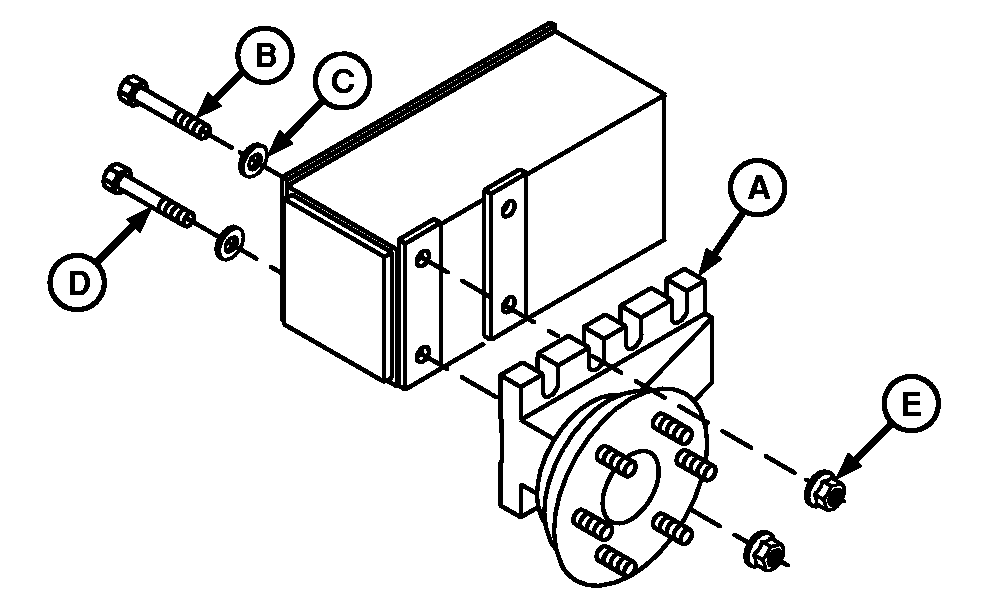 B
C
A
D
E