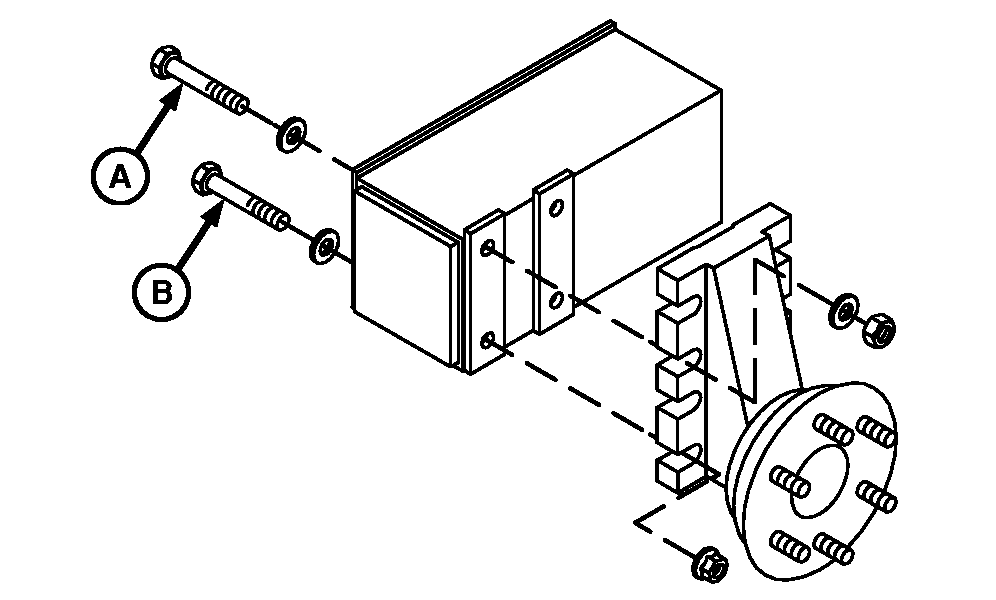 A
B