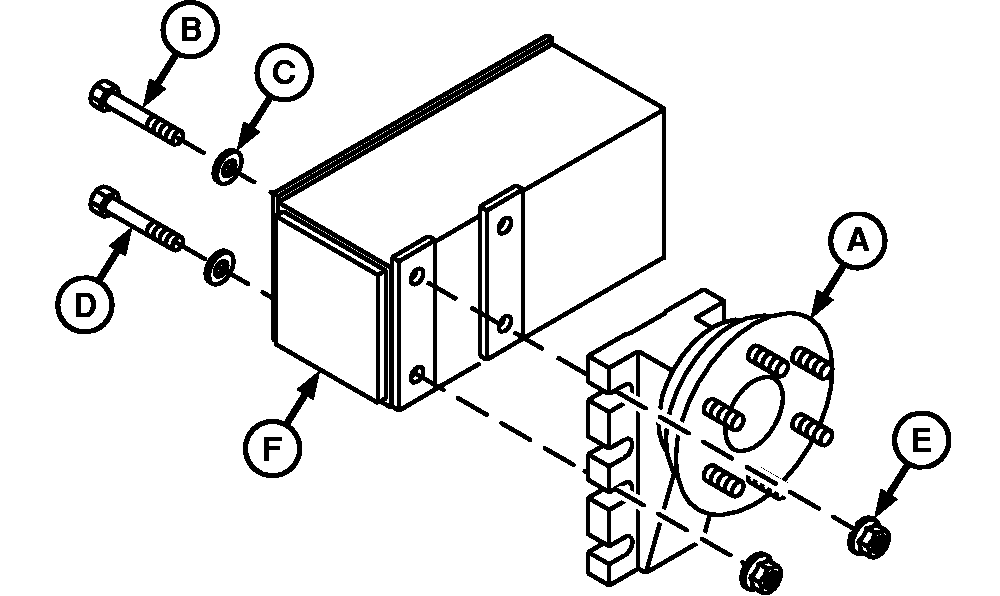 B
C
D
A
F
E