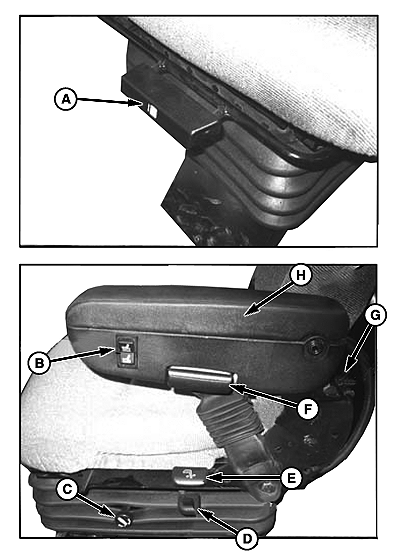 A

H
G
B
F
E
C
D