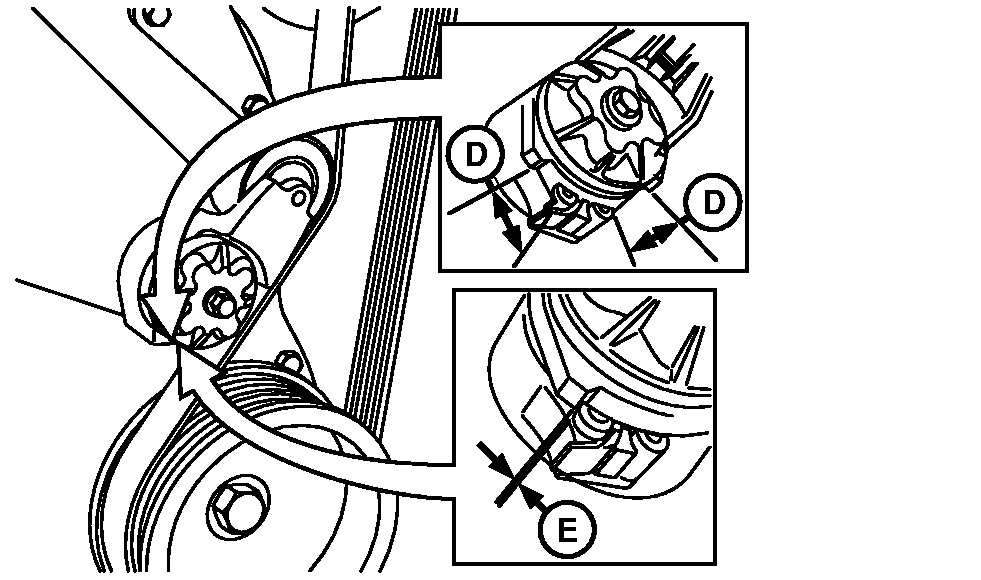 D
D
E