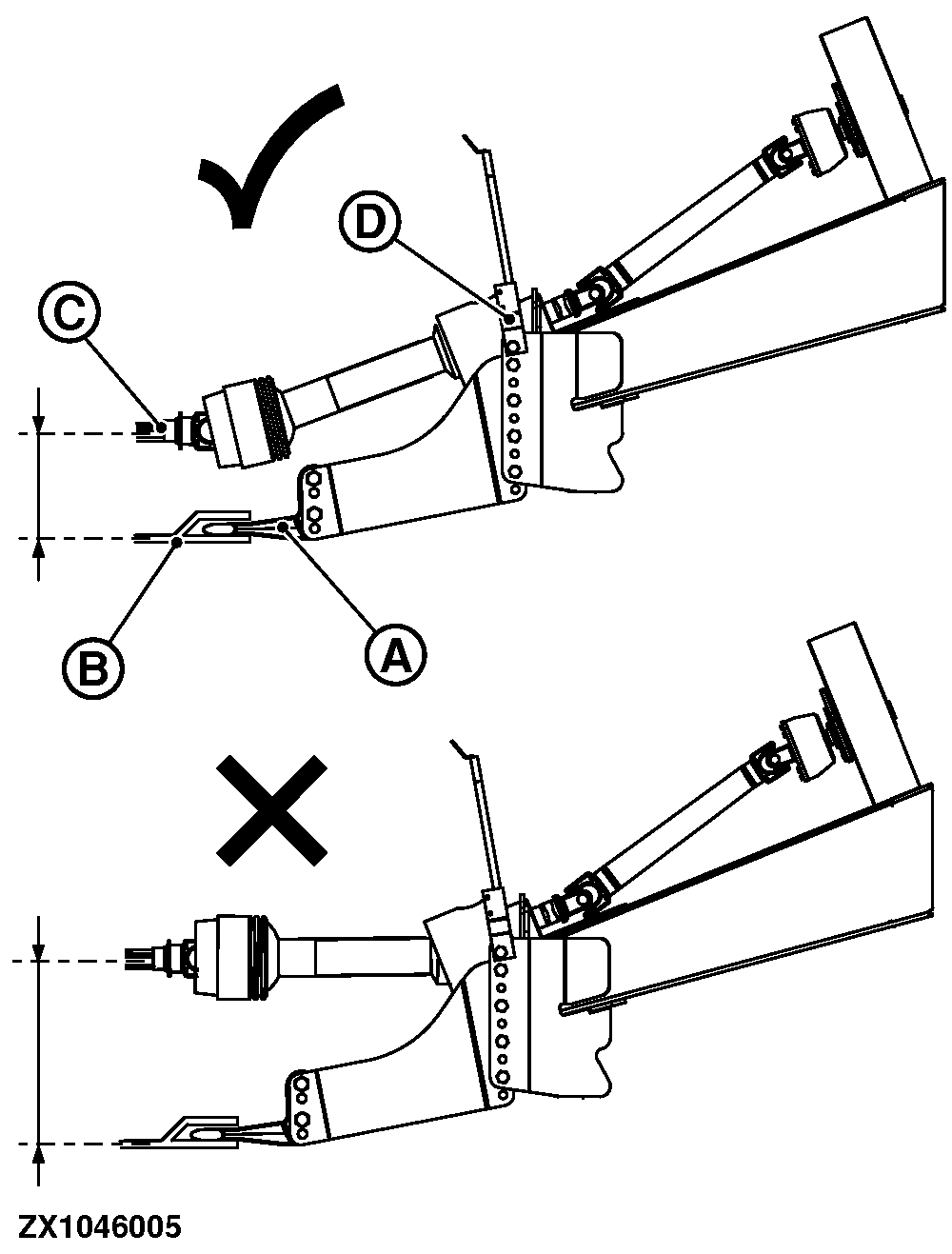 D
C
B
A
ZX1046005